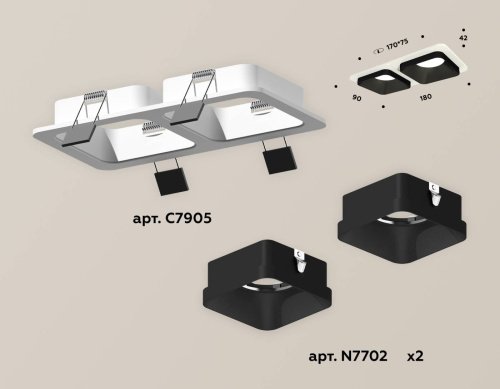 170*75
42
90
180
арт. C7905
арт. N7702 x2