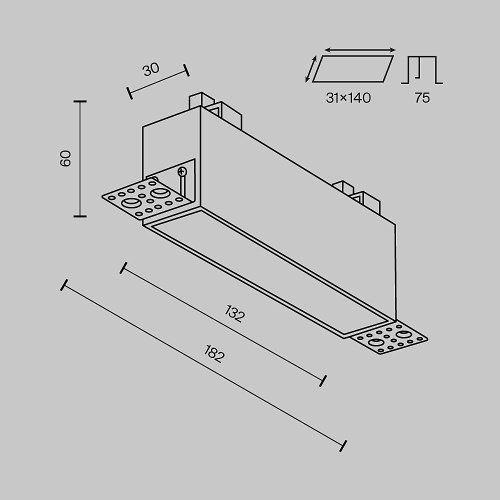 30

31×140

75

60

132

182