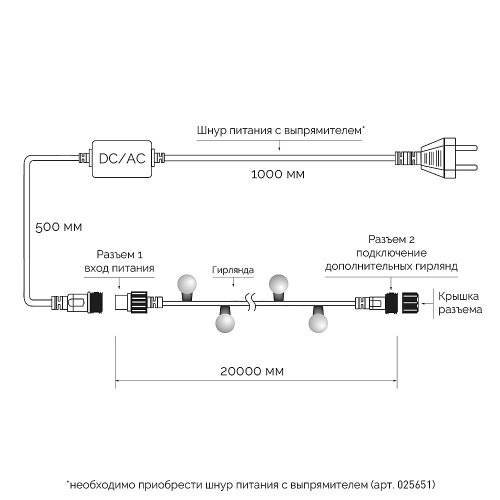 Шнур питания с выпрямителем*

DC/AC

1000 мм

500 мм

Разъем 1
вход питания

Гирлянда

Разъем 2
подключение
дополнительных гирлянд

Крышка
разъема

20000 мм

*необходимо приобрести шнур питания с выпрямителем (арт. 025651)