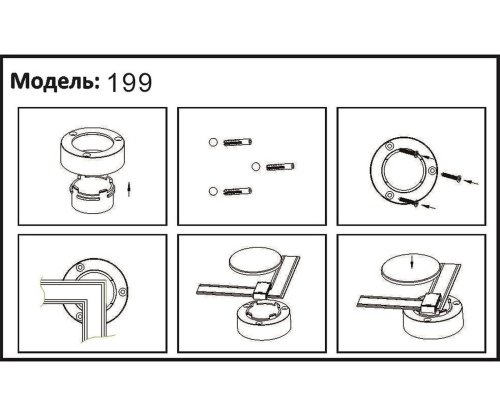 Модель: 199