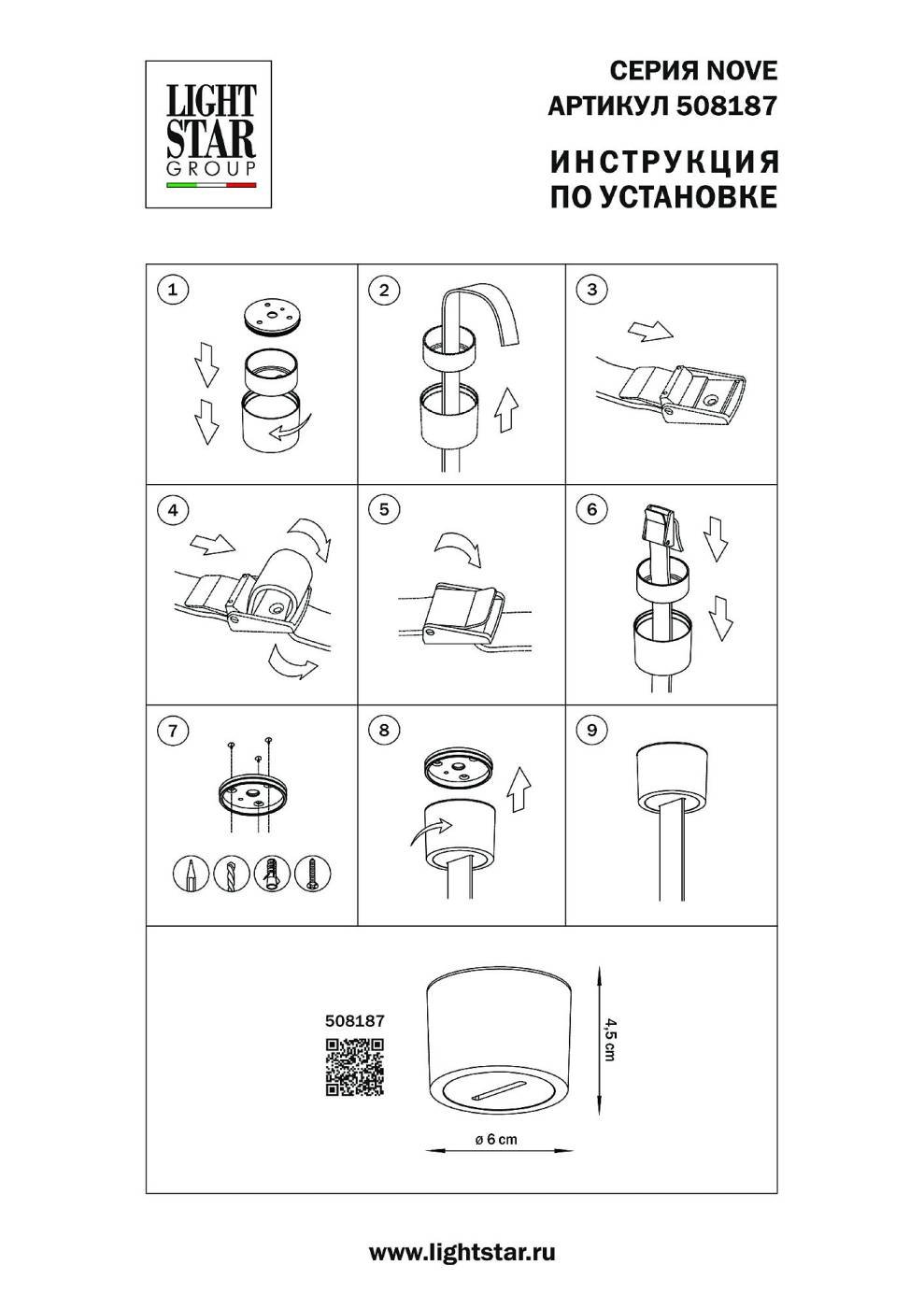 LIGHT STAR GROUP

СЕРИЯ NOVE
АРТИКУЛ 508187

ИНСТРУКЦИЯ
ПО УСТАНОВКЕ

1

2

3

4

5

6

7

8

9

508187

4,5 cm

ø 6 cm

www.lightstar.ru