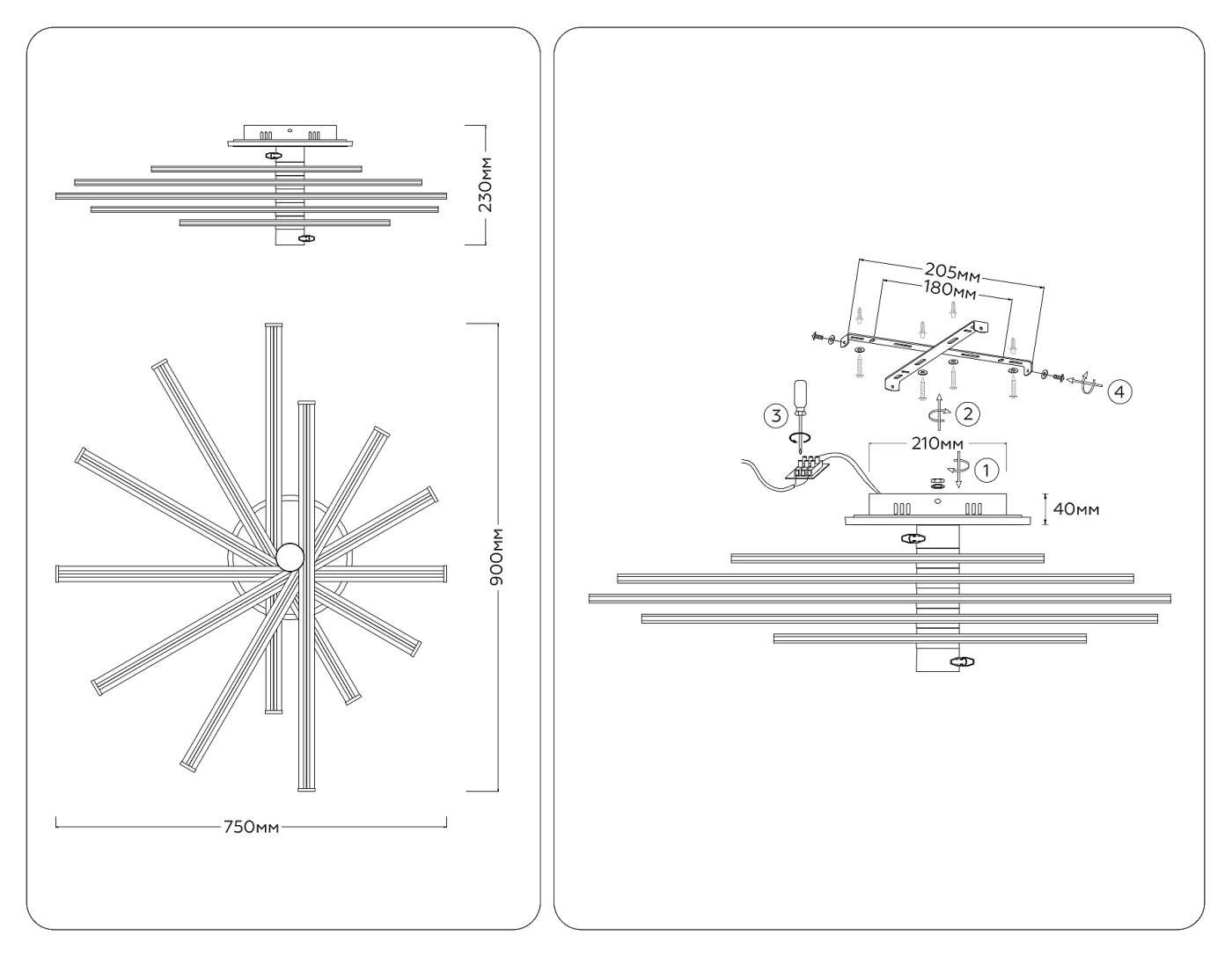 230мм

900мм

750мм

205мм
180мм

4

3

2

210мм

1

40мм