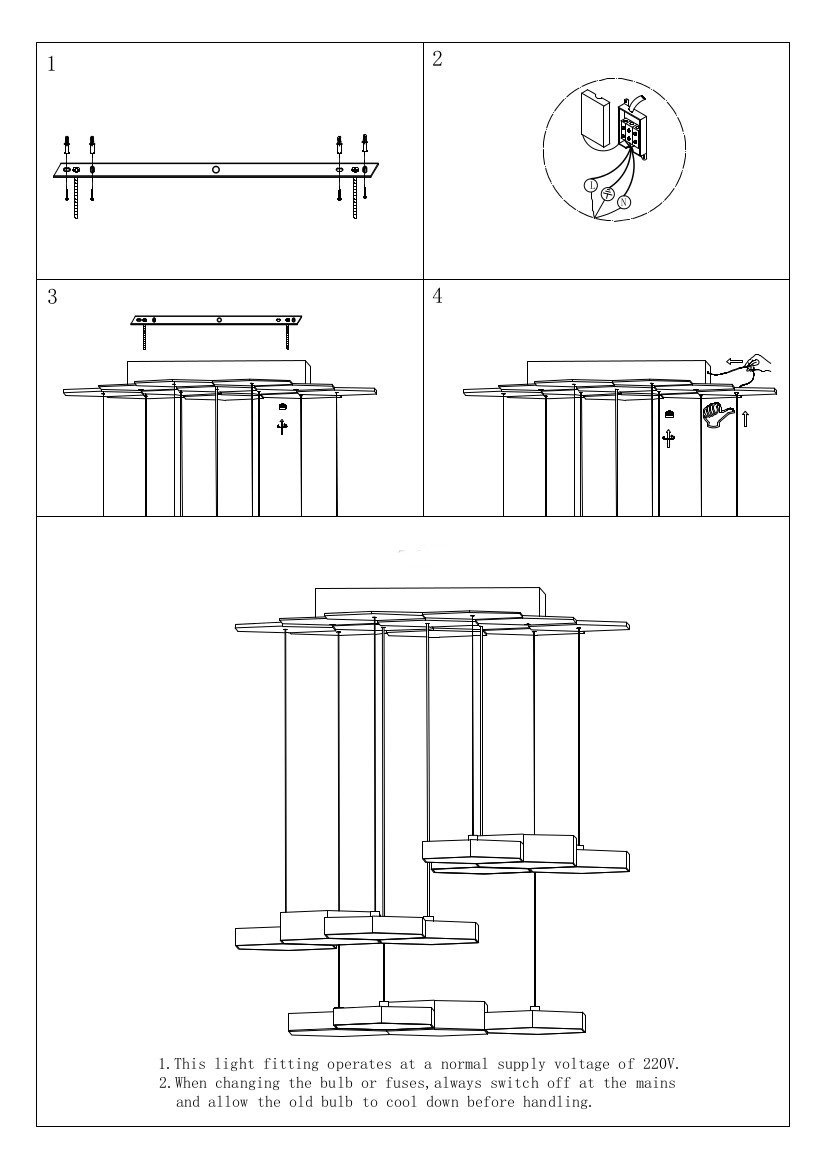 1

2

L

N

3

4

1.This light fitting operates at a normal supply voltage of 220V.
2.When changing the bulb or fuses,always switch off at the mains and allow the old bulb to cool down before handling.