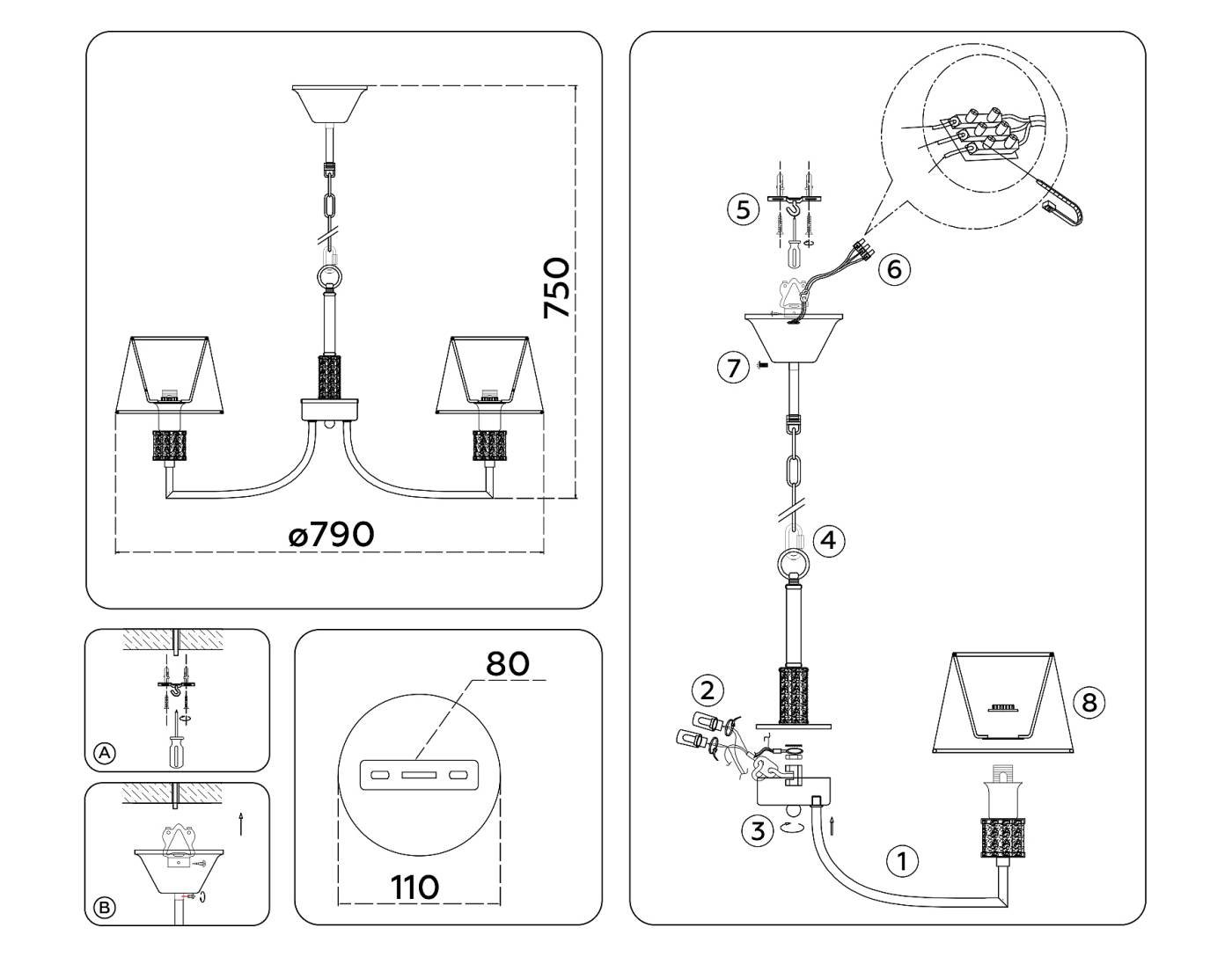 750

ø790

A

B

80

110

5

6

7

4

2

8

3

1