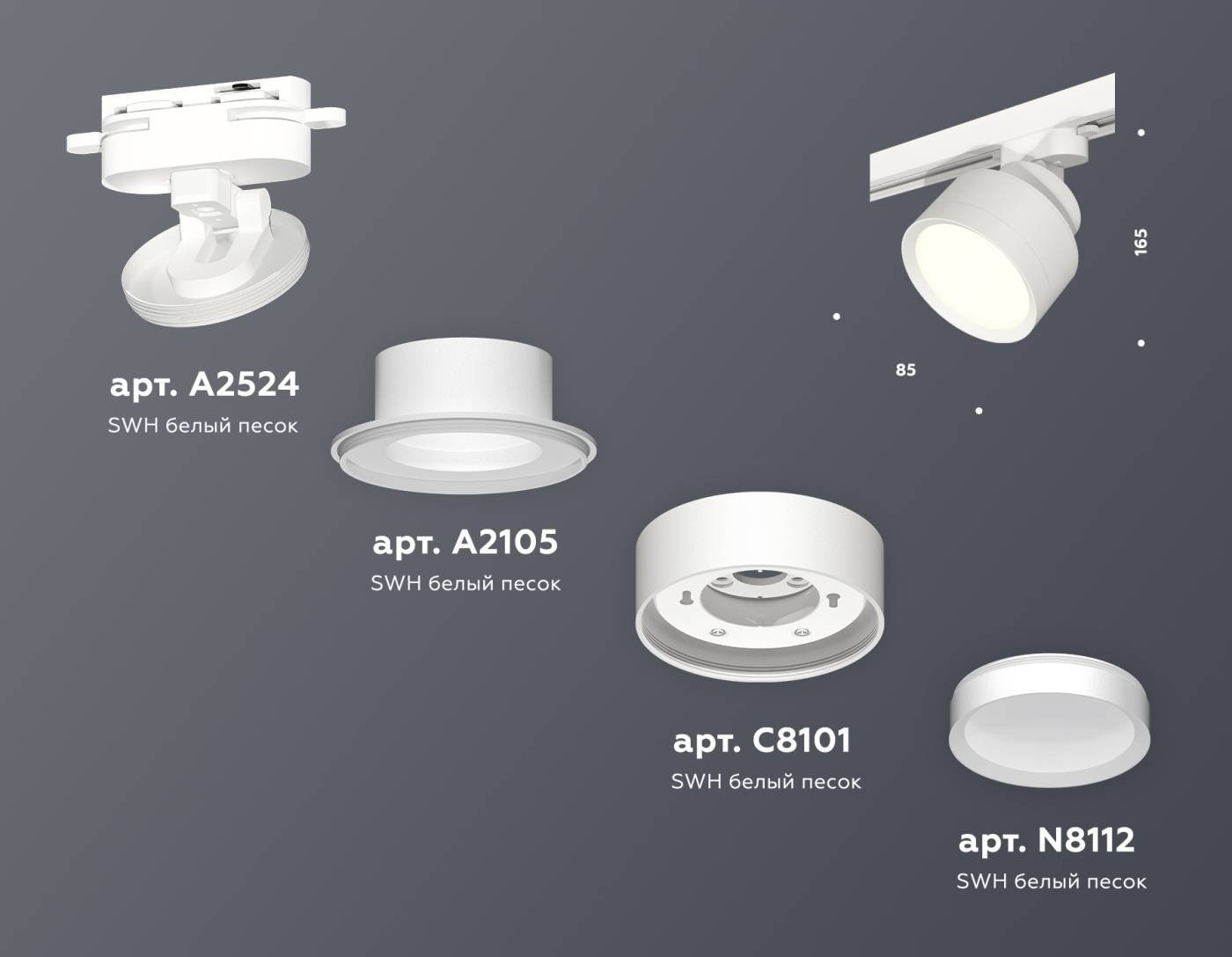 арт. A2524
SWH белый песок

165

85

арт. A2105
SWH белый песок

арт. C8101
SWH белый песок

арт. N8112
SWH белый песок