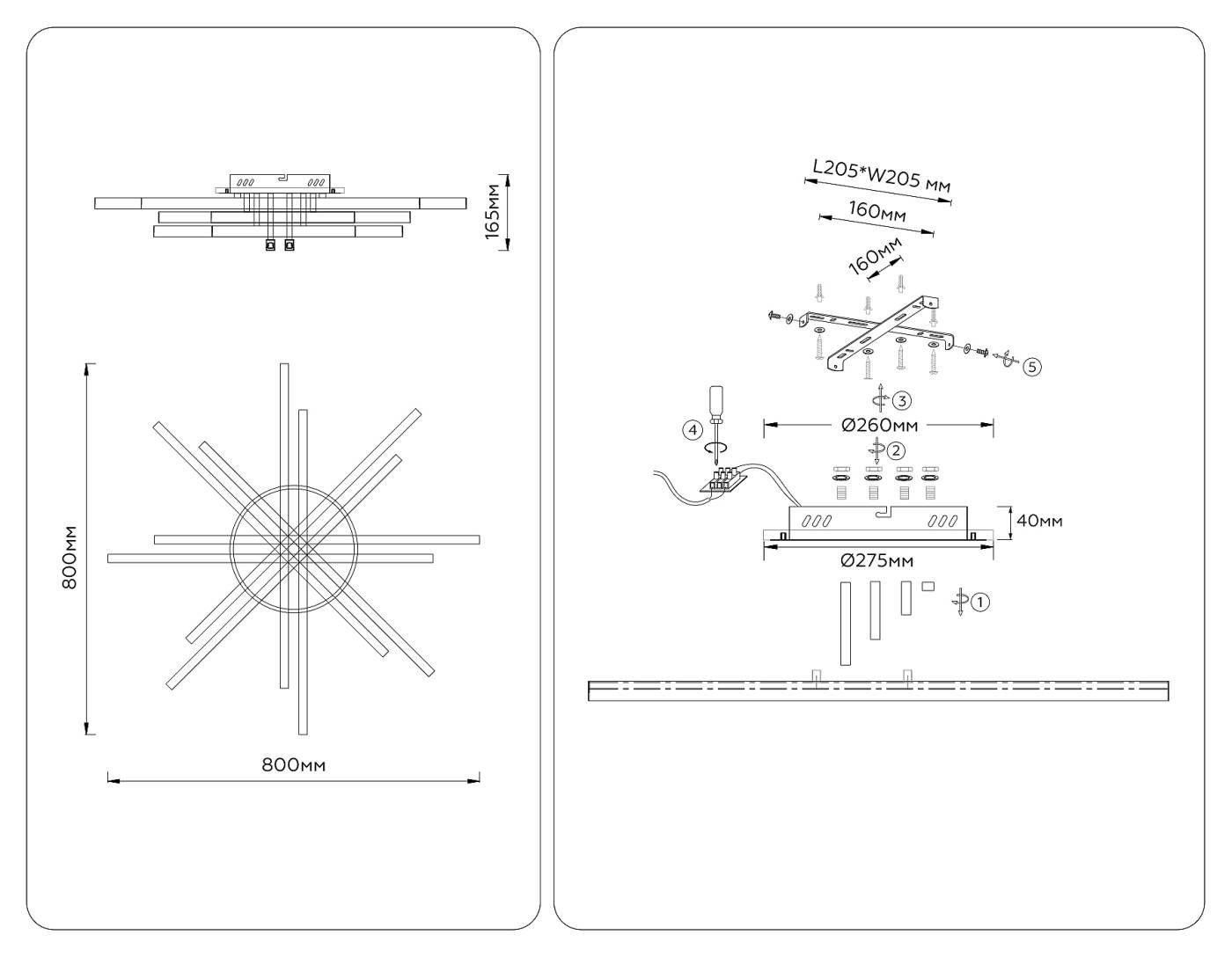 165мм

800мм

800мм

L205*W205 мм

160мм

160мм

5

3

4

Ø260мм

2

40мм

Ø275мм

1