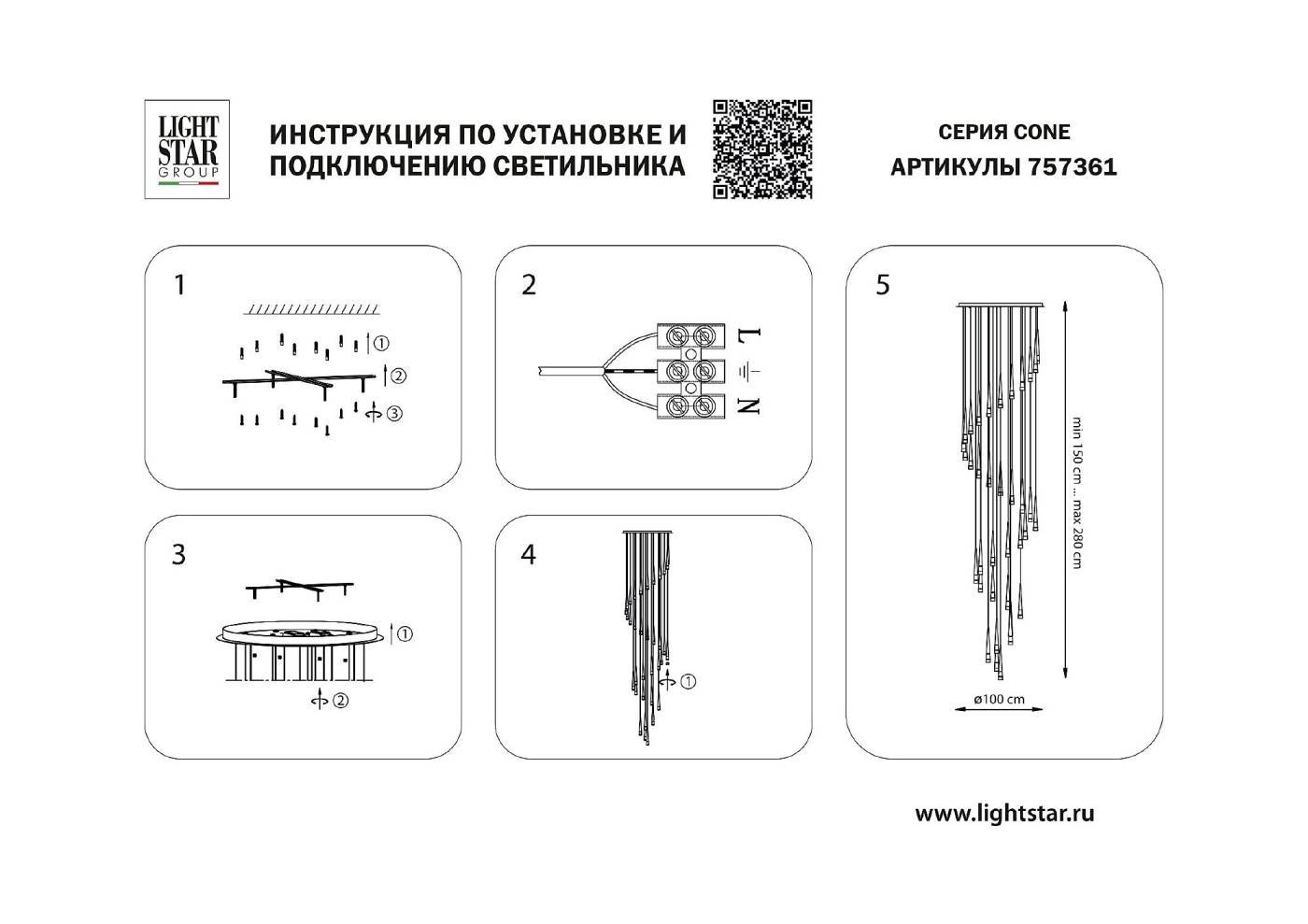 LIGHT STAR GROUP

ИНСТРУКЦИЯ ПО УСТАНОВКЕ И ПОДКЛЮЧЕНИЮ СВЕТИЛЬНИКА

СЕРИЯ CONE
АРТИКУЛЫ 757361

1
①
②
③

2
L
N

3
①
②

4
①

5
min 150 cm ... max 280 cm
ø100 cm

www.lightstar.ru