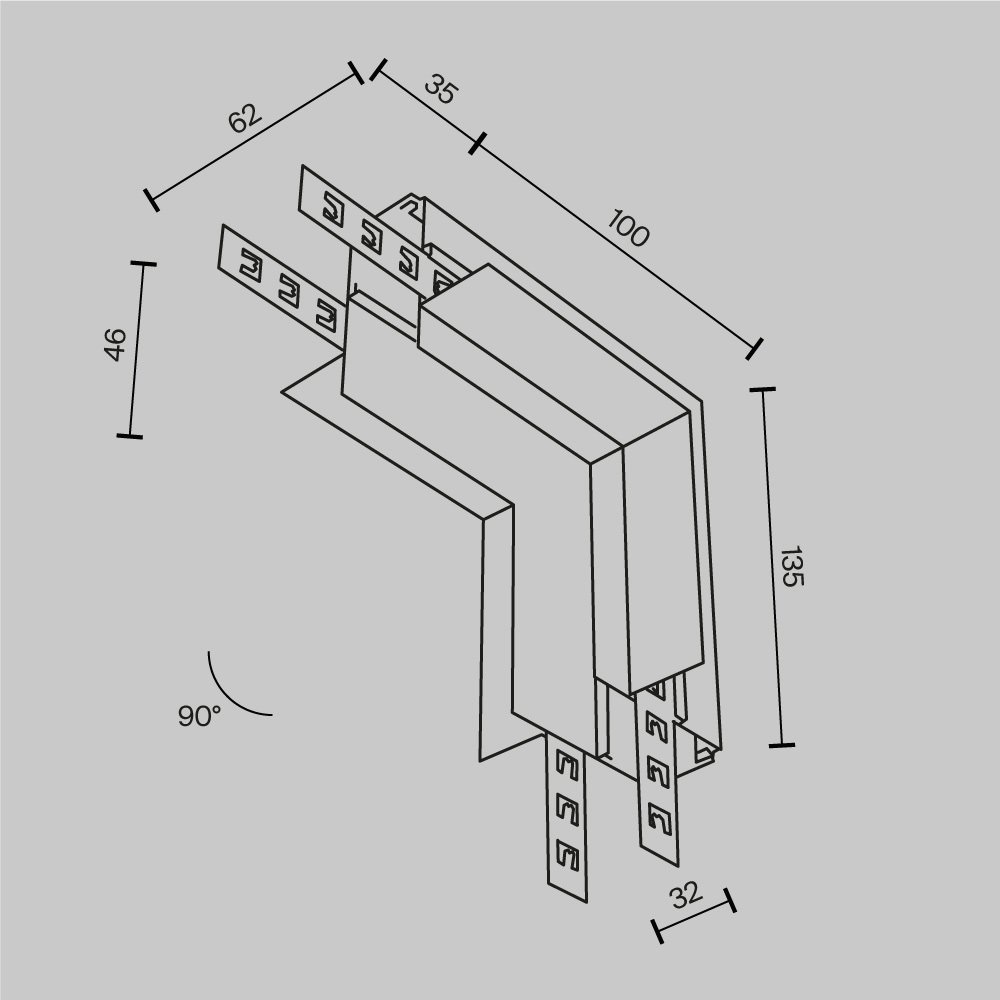 62
35
100
46
135
90°
32