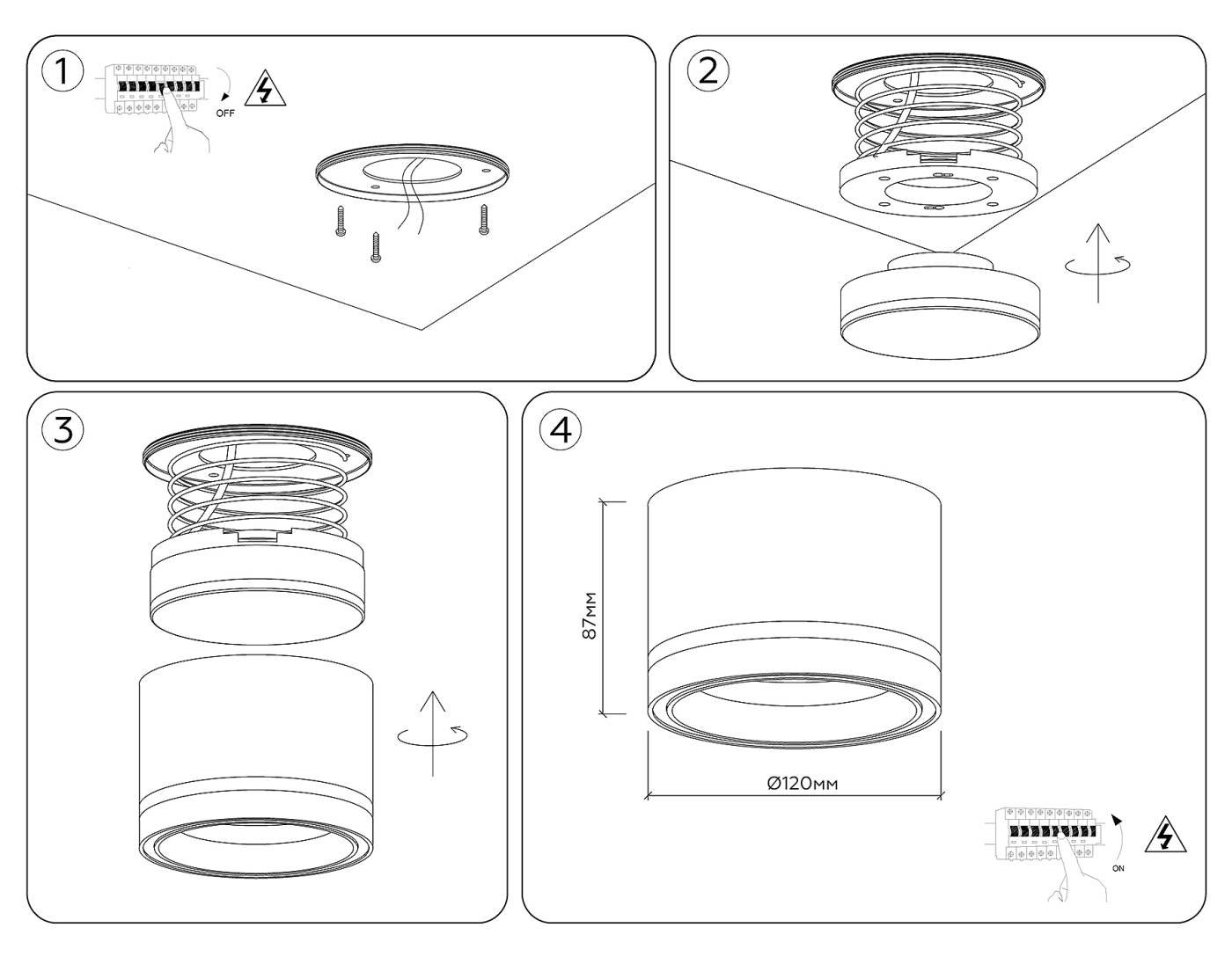 1

OFF

2

3

4

87мм

Ø120мм

ON