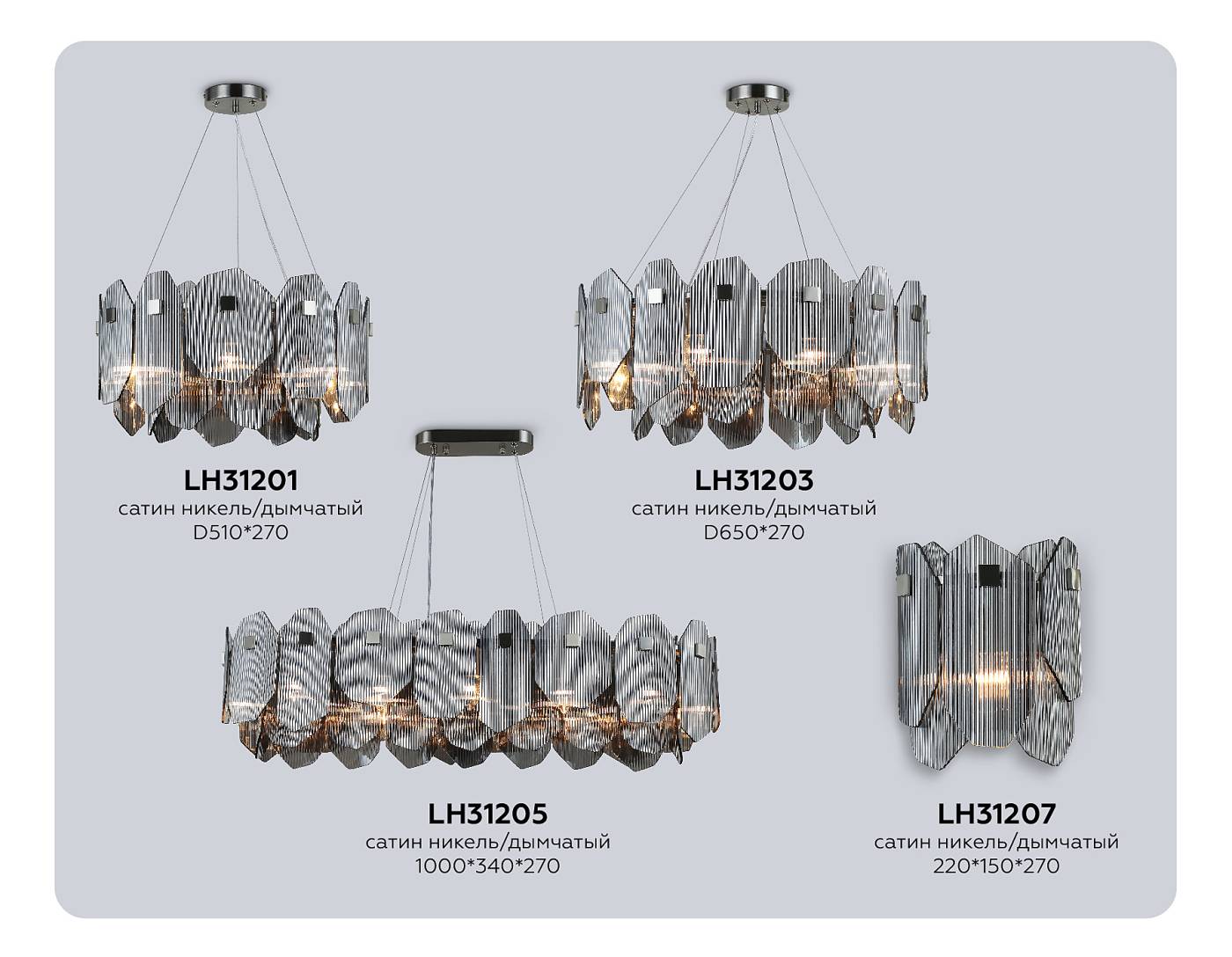 LH31201
сатин никель/дымчатый
D510*270

LH31203
сатин никель/дымчатый
D650*270

LH31205
сатин никель/дымчатый
1000*340*270

LH31207
сатин никель/дымчатый
220*150*270