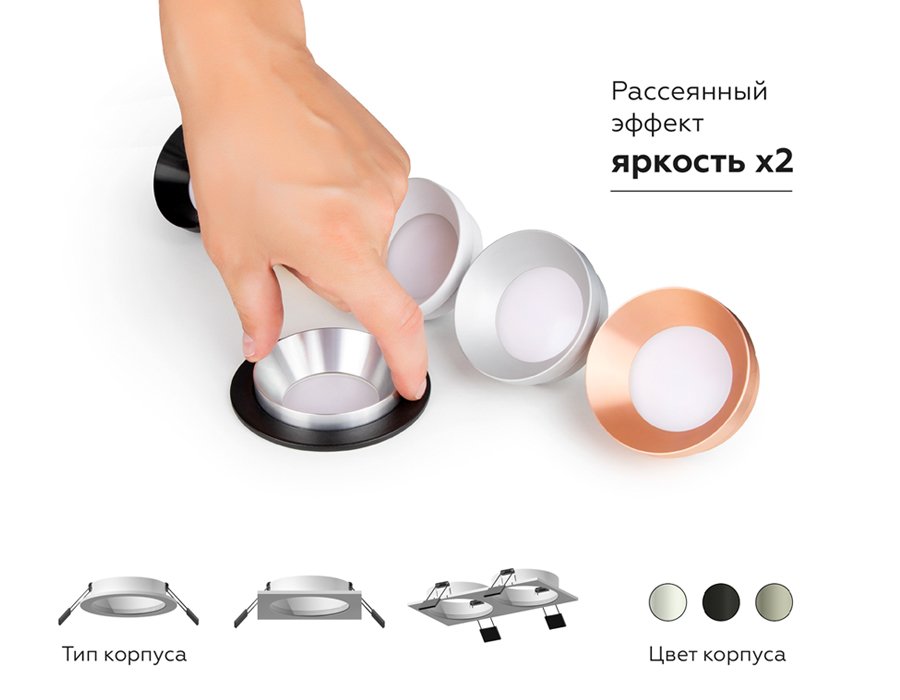 Рассеянный эффект
яркость x2

Тип корпуса

Цвет корпуса