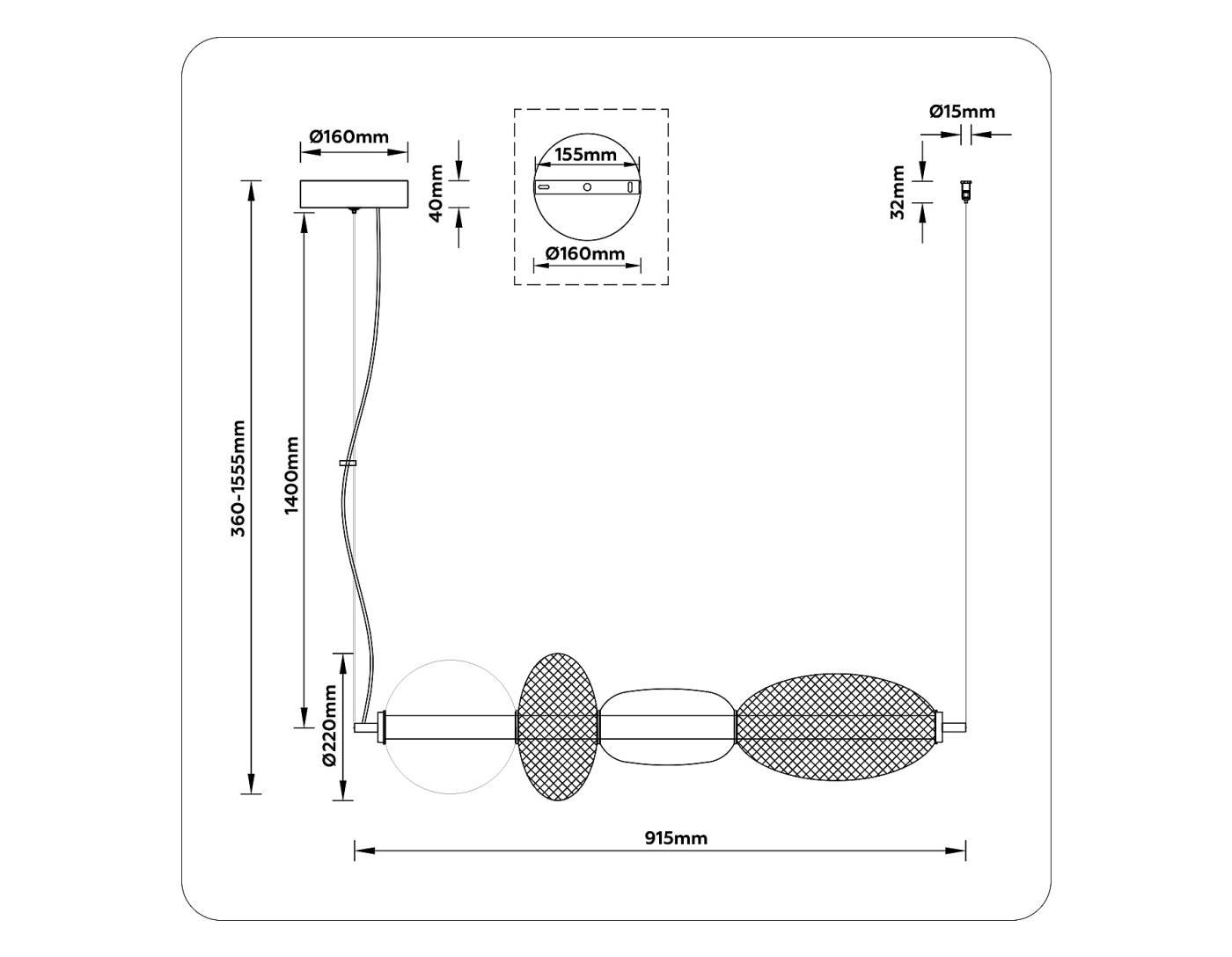 Ø160mm
40mm
155mm
Ø160mm
Ø15mm
32mm
360-1555mm
1400mm
Ø220mm
915mm