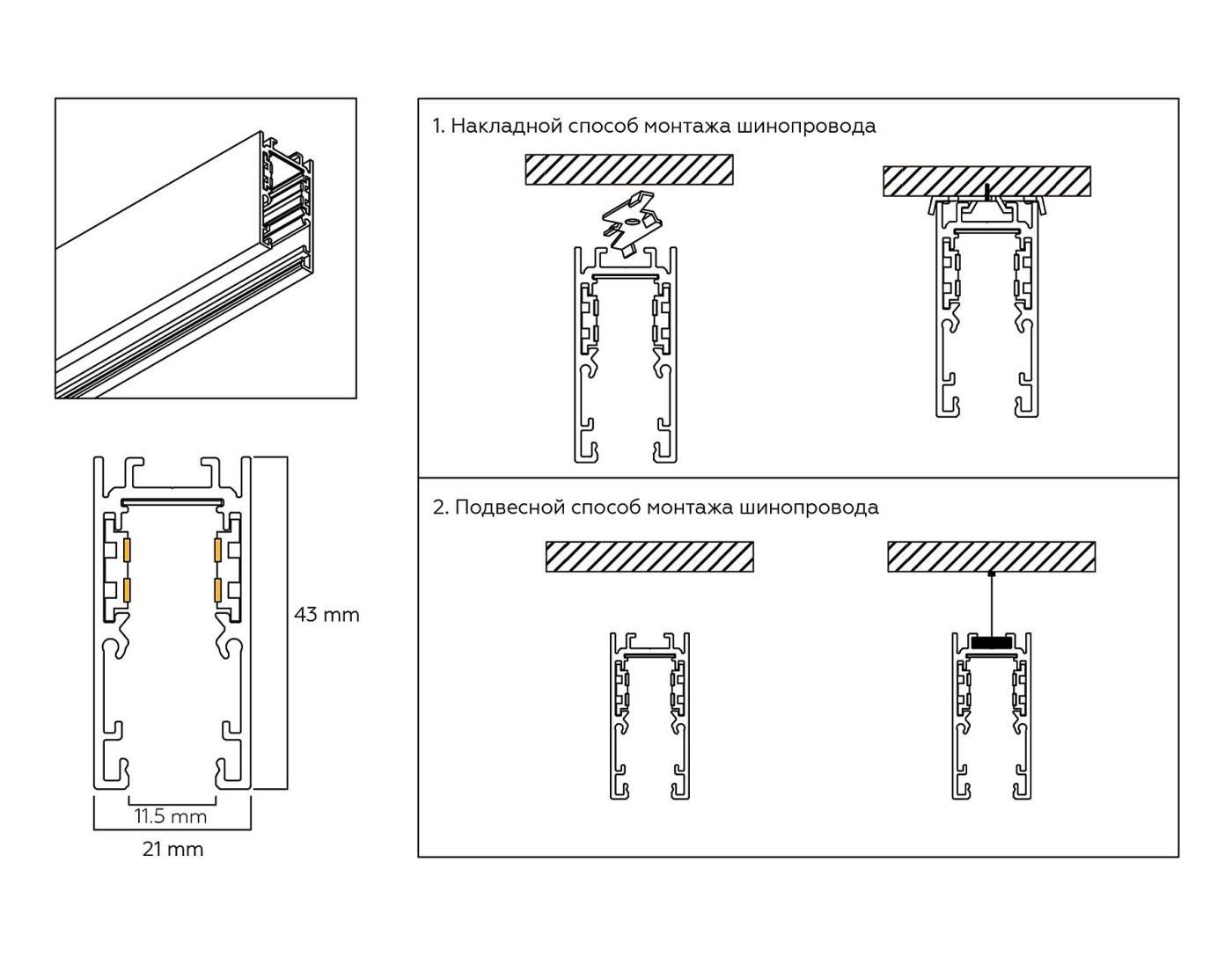 43 mm

11.5 mm

21 mm

1. Накладной способ монтажа шинопровода

2. Подвесной способ монтажа шинопровода