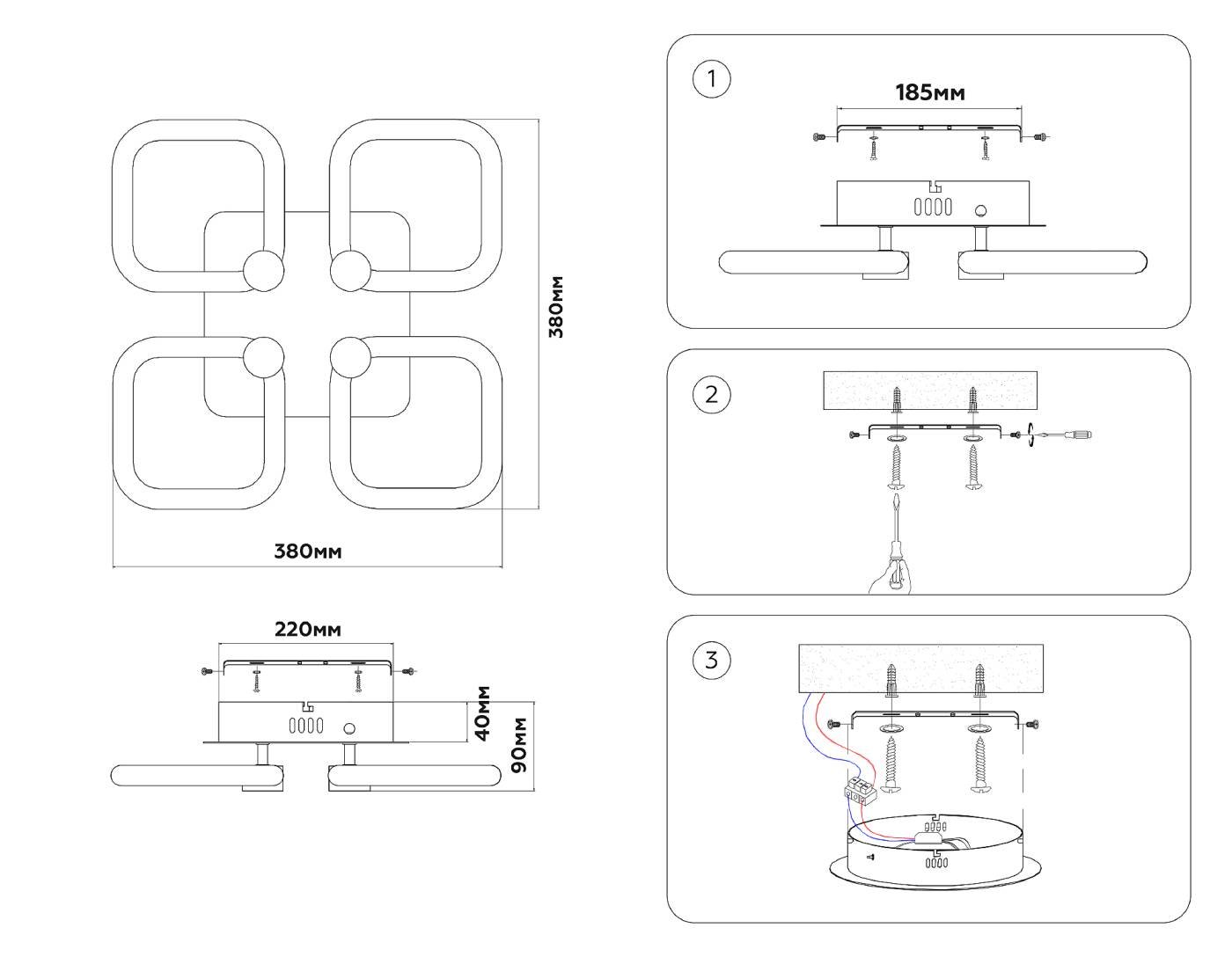 380мм

380мм

220мм

40мм

90мм

1

185мм

2

3