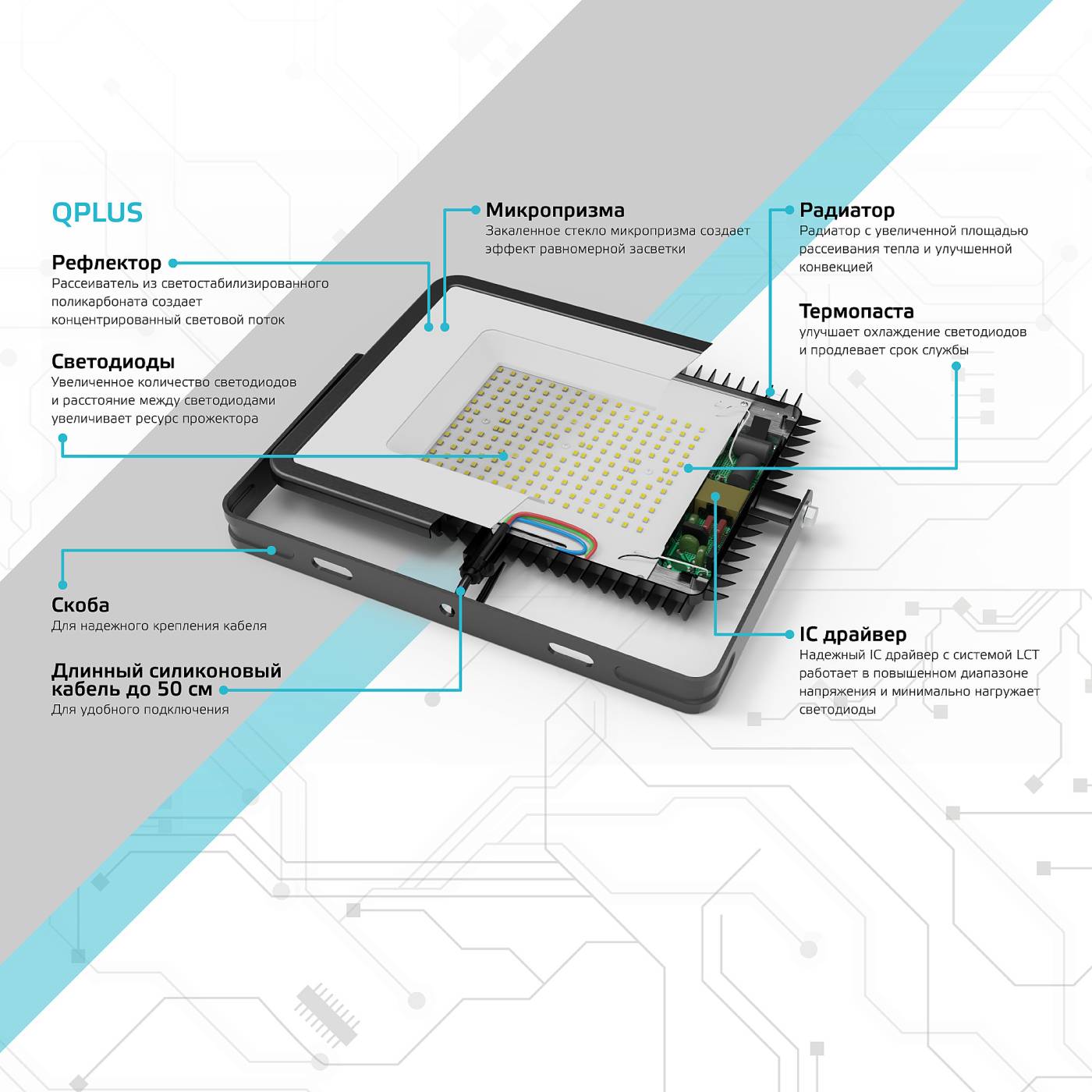 QPLUS

Рефлектор
Рассеиватель из светостабилизированного поликарбоната создает концентрированный световой поток

Светодиоды
Увеличенное количество светодиодов и расстояние между светодиодами увеличивает ресурс прожектора

Скоба
Для надежного крепления кабеля

Длинный силиконовый кабель до 50 см
Для удобного подключения

Микропризма
Закаленное стекло микропризма создает эффект равномерной засветки

Радиатор
Радиатор с увеличенной площадью рассеивания тепла и улучшенной конвекцией

Термопаста
улучшает охлаждение светодиодов и продлевает срок службы

IC драйвер
Надежный IC драйвер с системой LCT работает в повышенном диапазоне напряжения и минимально нагружает светодиоды