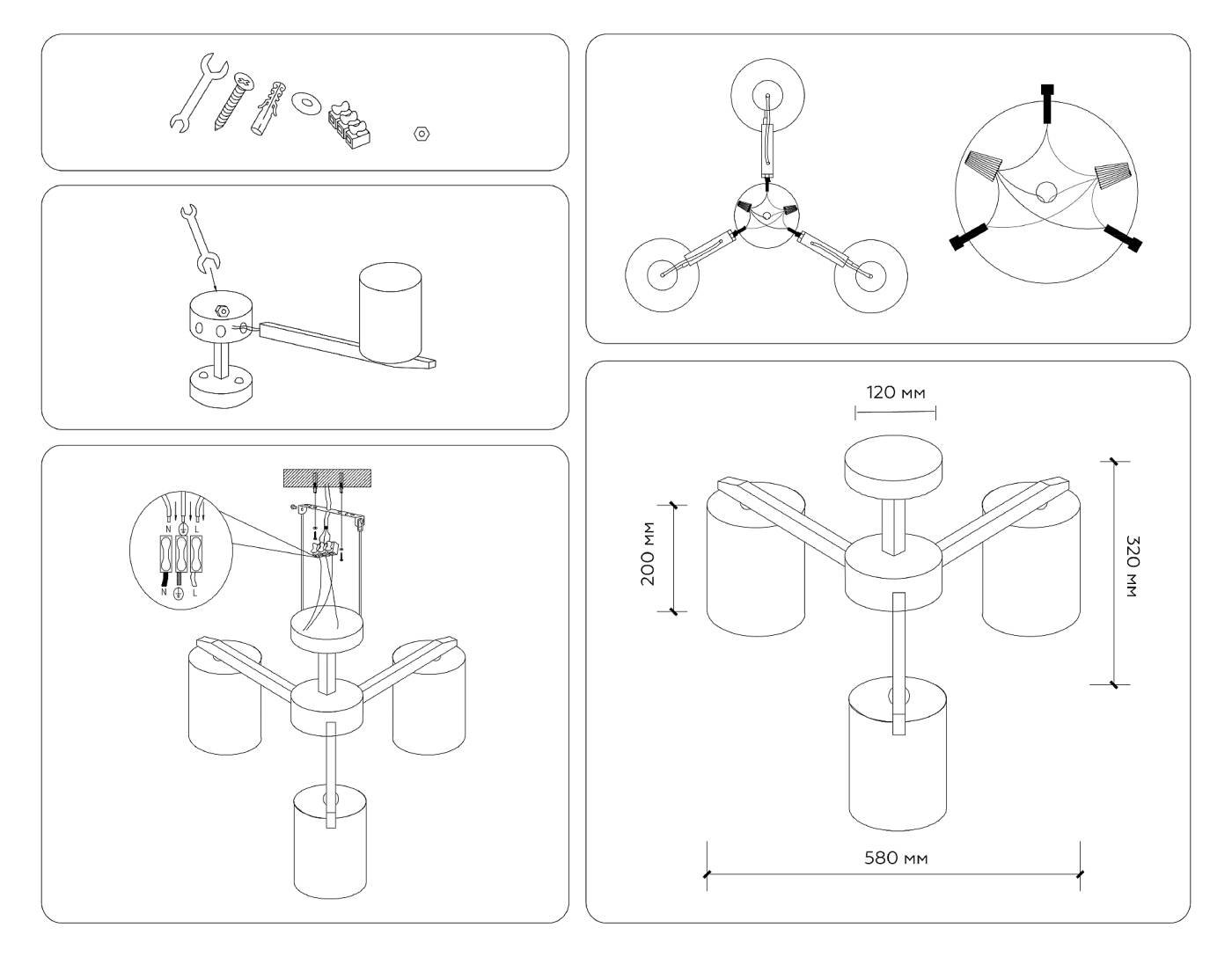 N
L
N
L
120 мм
200 мм
320 мм
580 мм