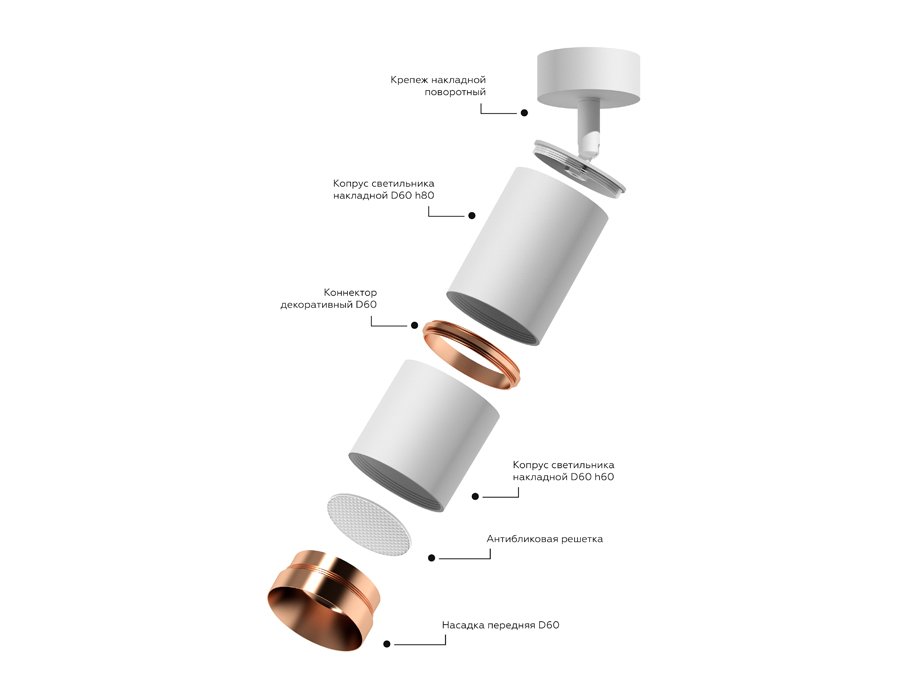 Крепеж накладной поворотный

Копрус светильника накладной D60 h80

Коннектор декоративный D60

Копрус светильника накладной D60 h60

Антибликовая решетка

Насадка передняя D60