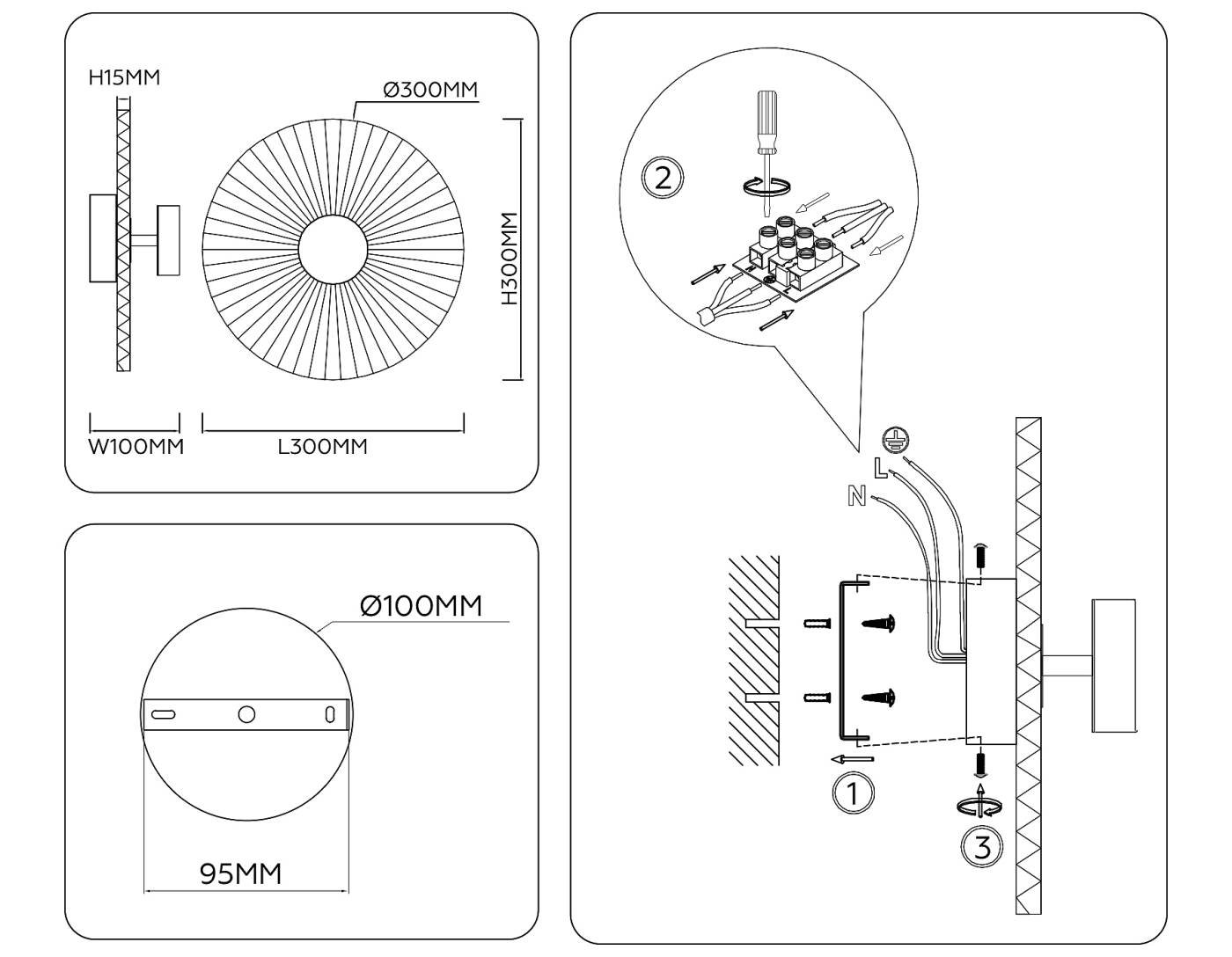 H15MM
Ø300MM
H300MM
W100MM
L300MM

Ø100MM
95MM

2
L
N
1
3