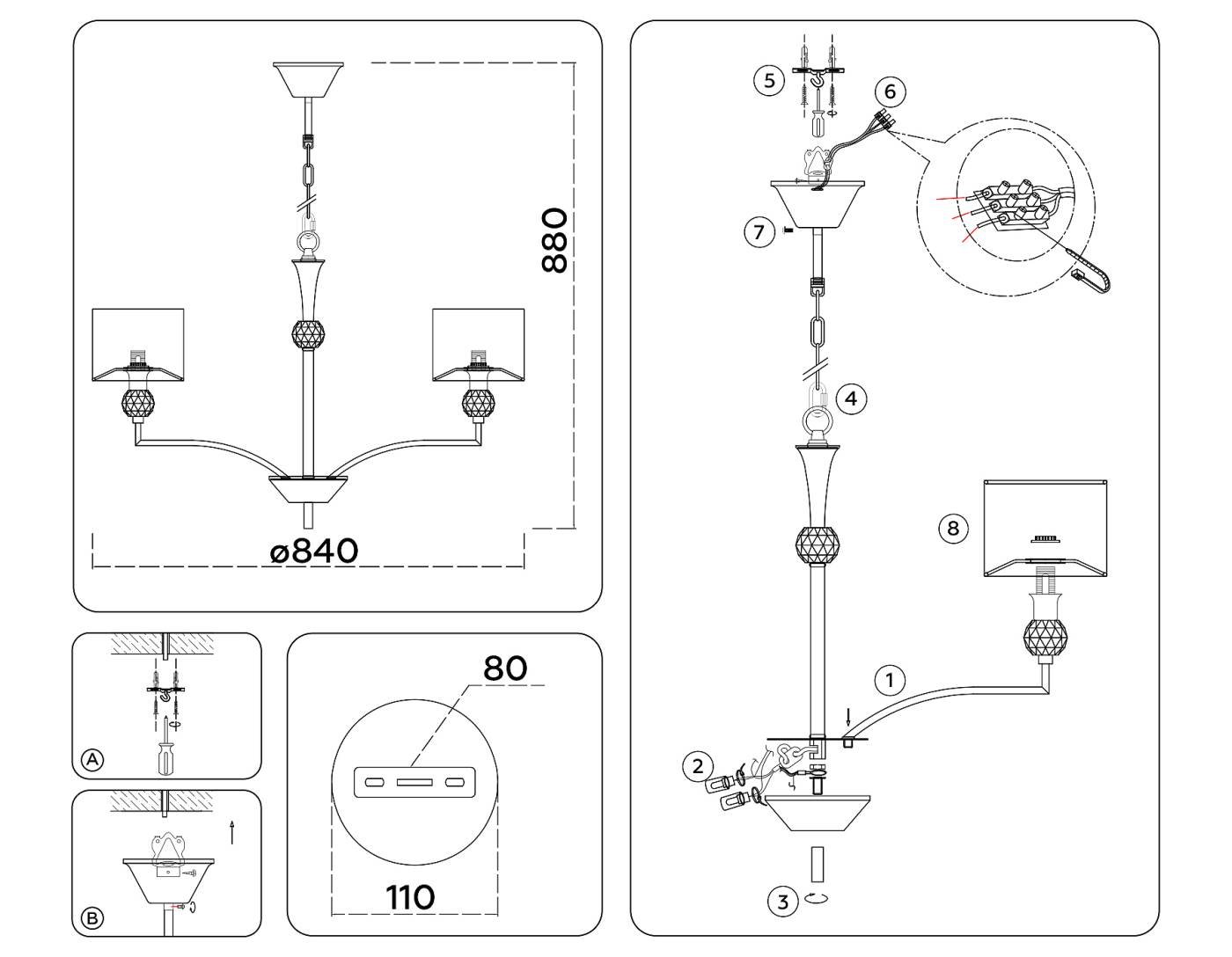 880

ø840

A

B

80

110

5

6

7

4

8

1

2

3