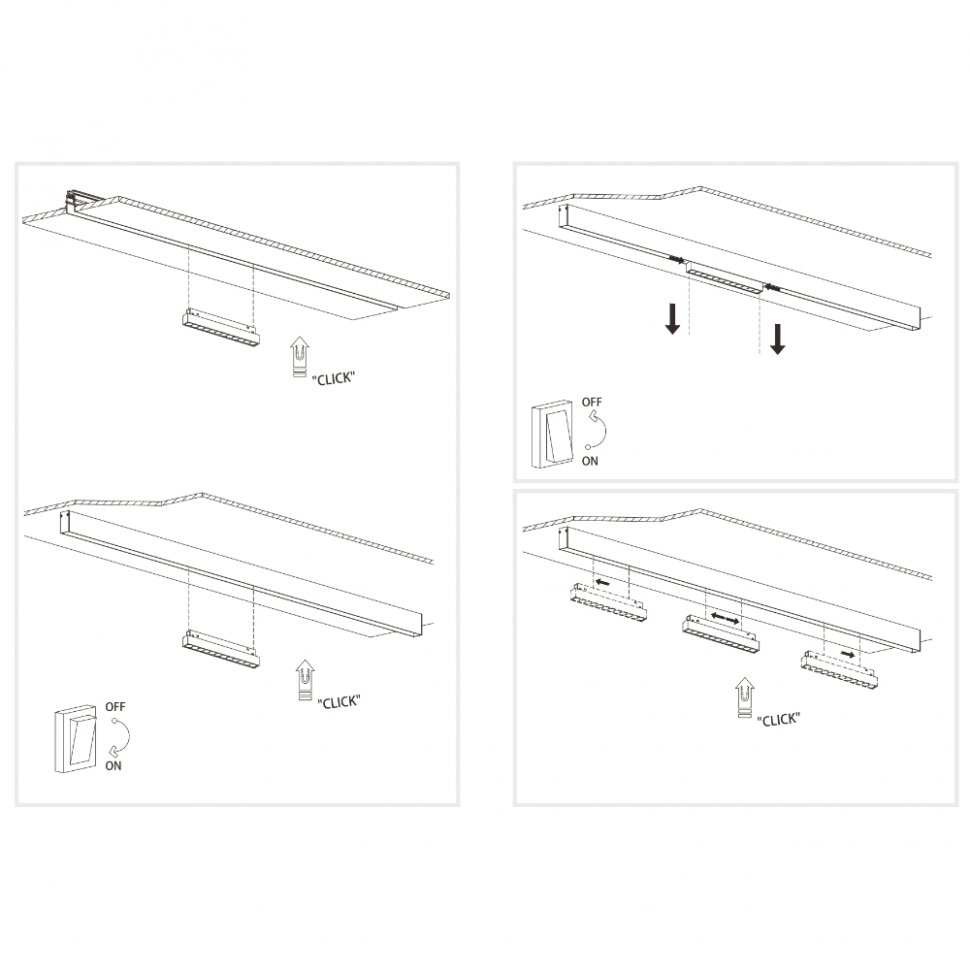 "CLICK"

"CLICK"

OFF
ON

OFF
ON

"CLICK"