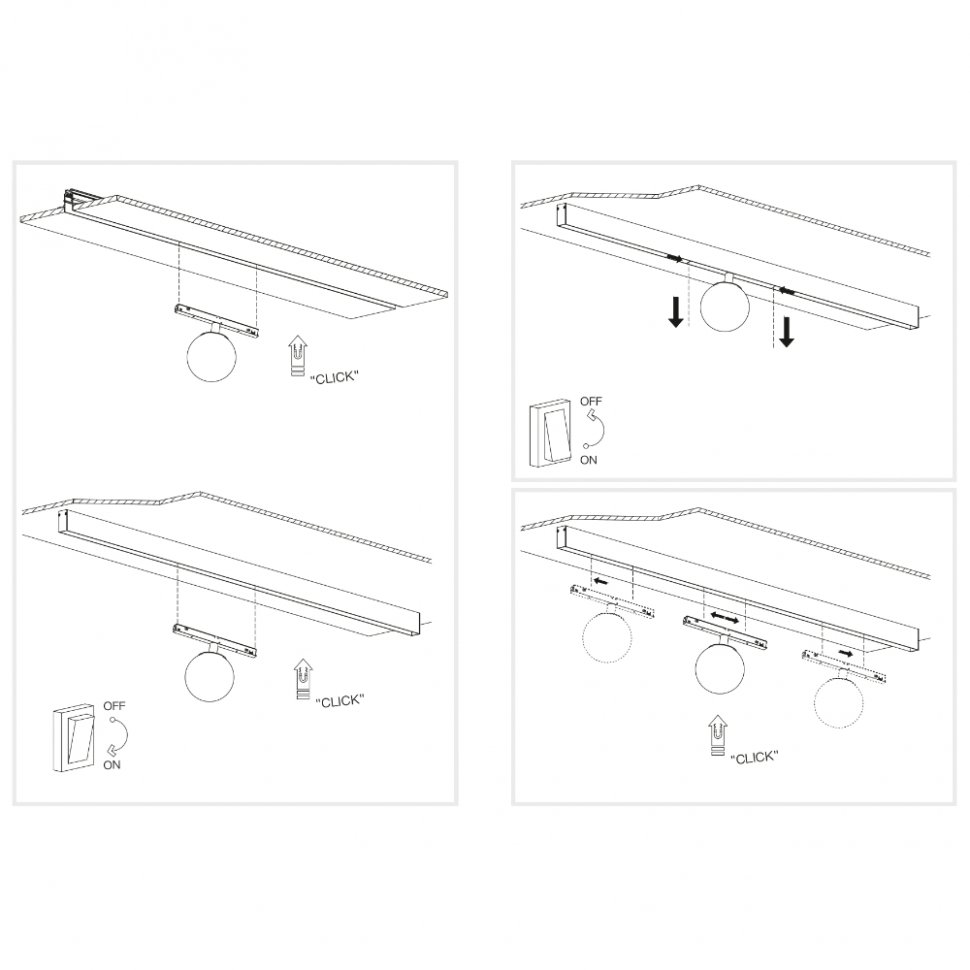 "CLICK"

"CLICK"

OFF
ON

OFF
ON

"CLICK"