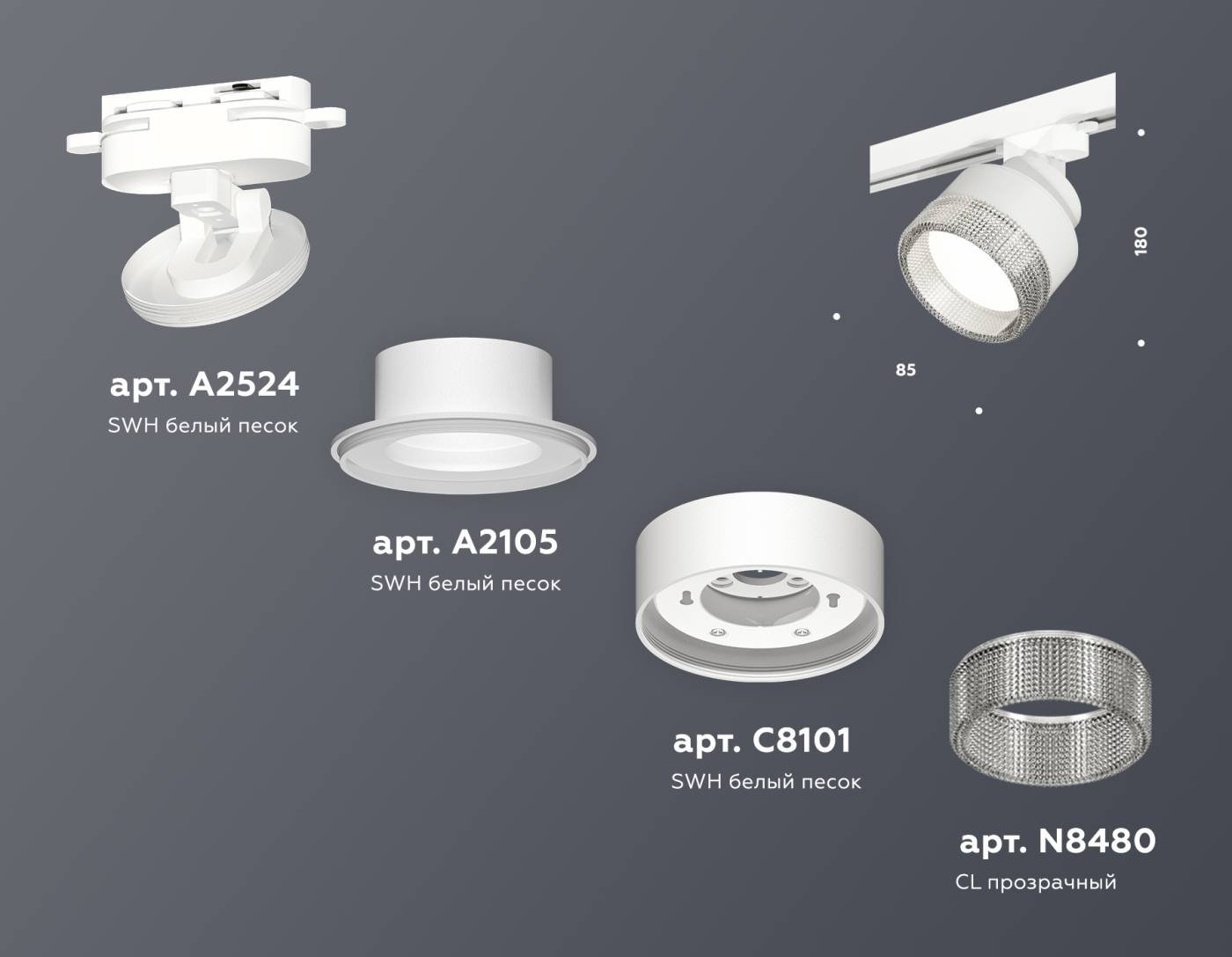 180

85

арт. A2524
SWH белый песок

арт. A2105
SWH белый песок

арт. C8101
SWH белый песок

арт. N8480
CL прозрачный