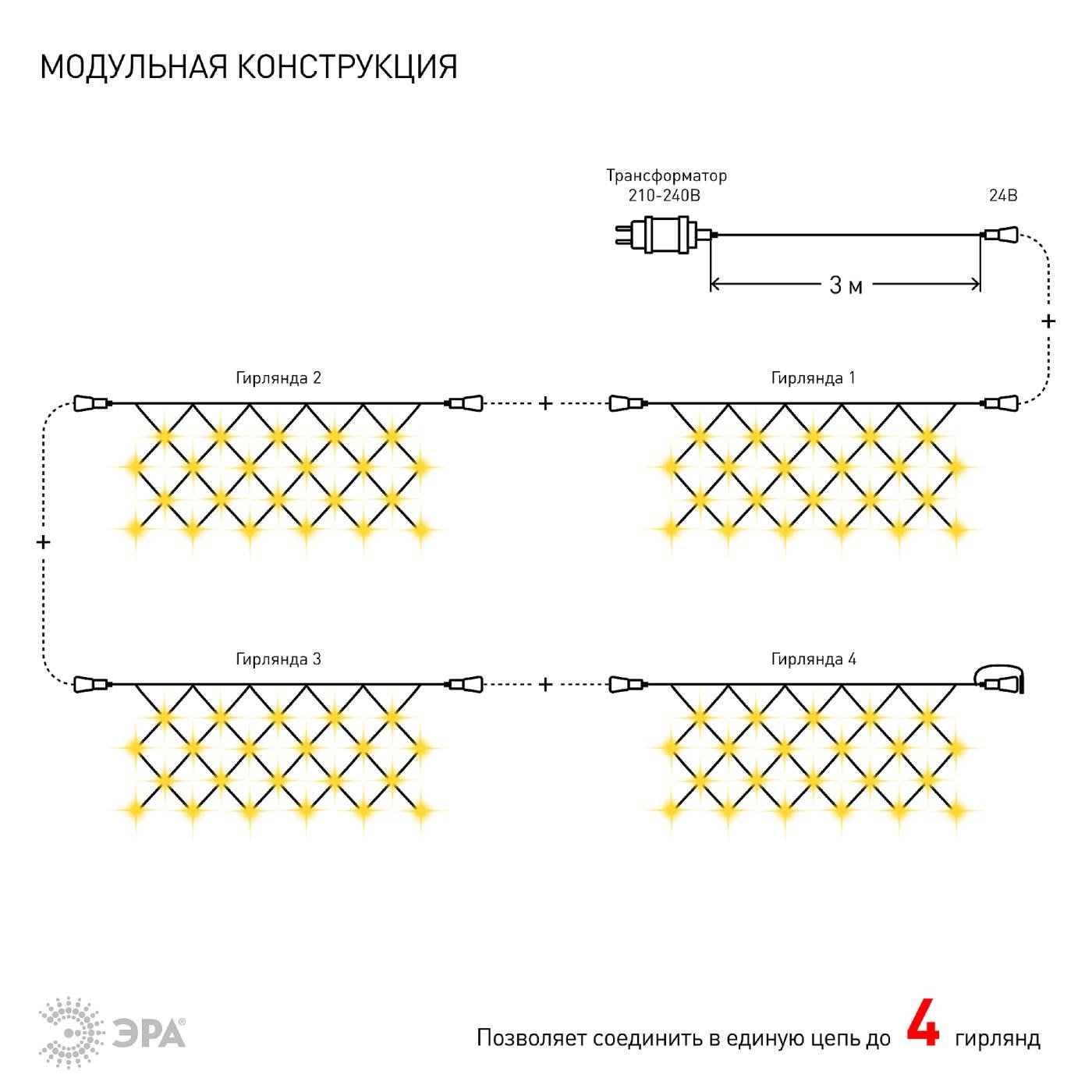 МОДУЛЬНАЯ КОНСТРУКЦИЯ

Трансформатор
210-240В

24В

3 м

+

Гирлянда 2

+

Гирлянда 1

+

Гирлянда 3

+

Гирлянда 4

ЭРА®

Позволяет соединить в единую цепь до 4 гирлянд