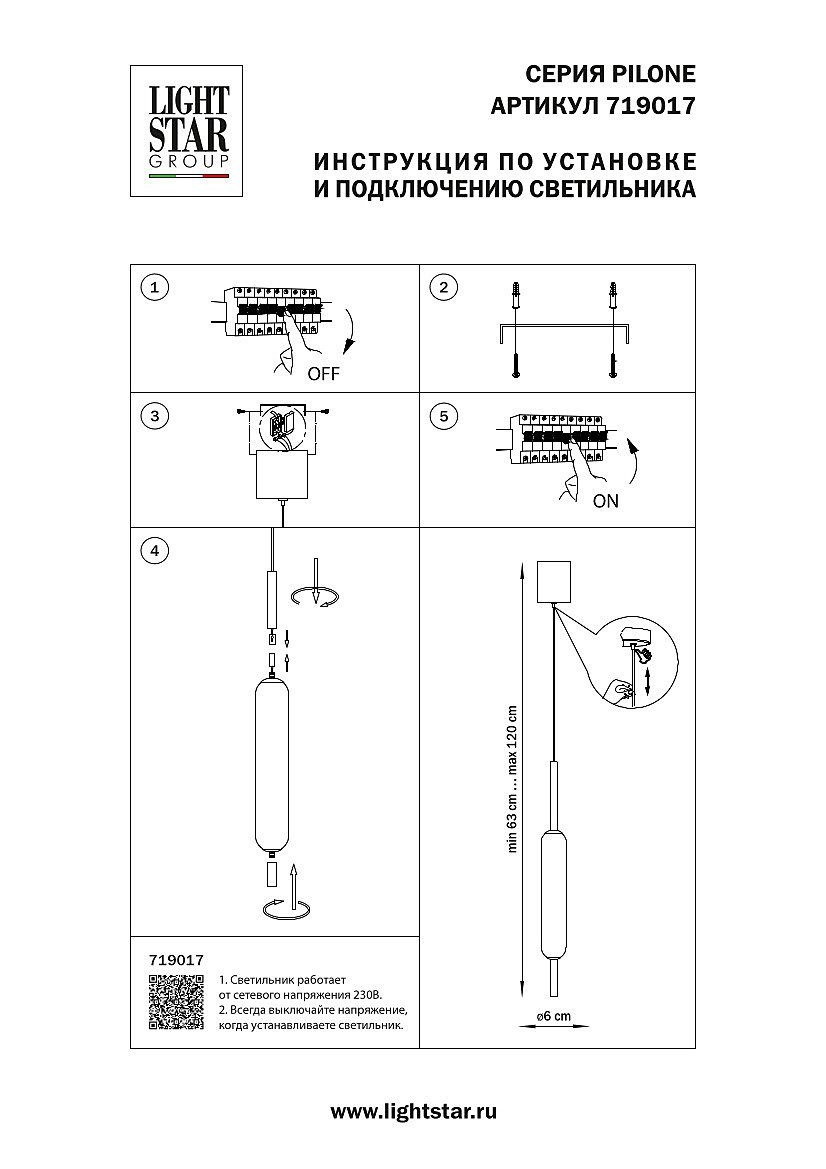 LIGHT STAR GROUP

СЕРИЯ PILONE
АРТИКУЛ 719017

ИНСТРУКЦИЯ ПО УСТАНОВКЕ
И ПОДКЛЮЧЕНИЮ СВЕТИЛЬНИКА

1

OFF

2

3

5

ON

4

min 63 cm ... max 120 cm

ø6 cm

719017

1. Светильник работает от сетевого напряжения 230В.
2. Всегда выключайте напряжение, когда устанавливаете светильник.

www.lightstar.ru