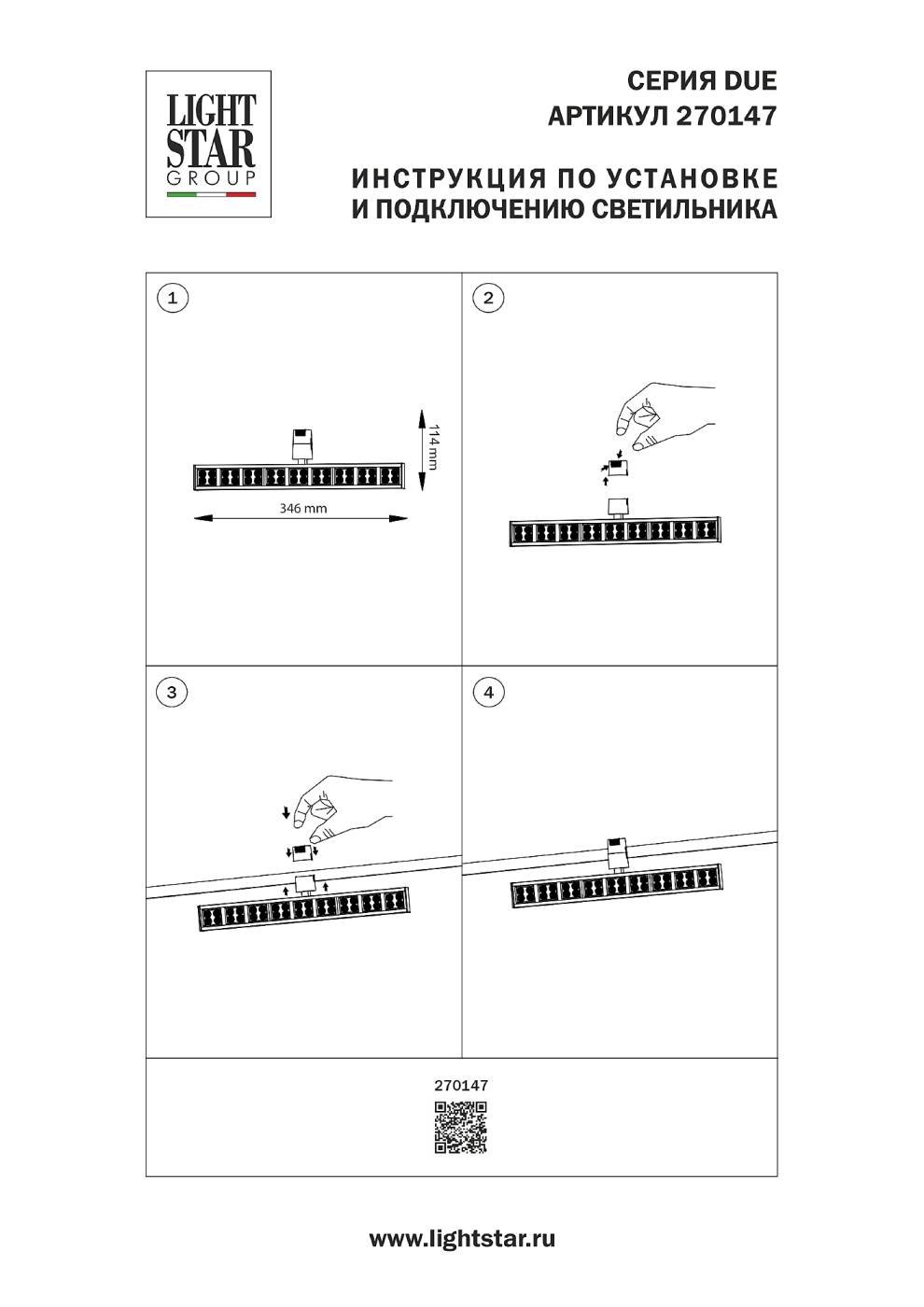 LIGHT STAR GROUP

СЕРИЯ DUE
АРТИКУЛ 270147

ИНСТРУКЦИЯ ПО УСТАНОВКЕ
И ПОДКЛЮЧЕНИЮ СВЕТИЛЬНИКА

1

114 mm

346 mm

2

3

4

270147

www.lightstar.ru