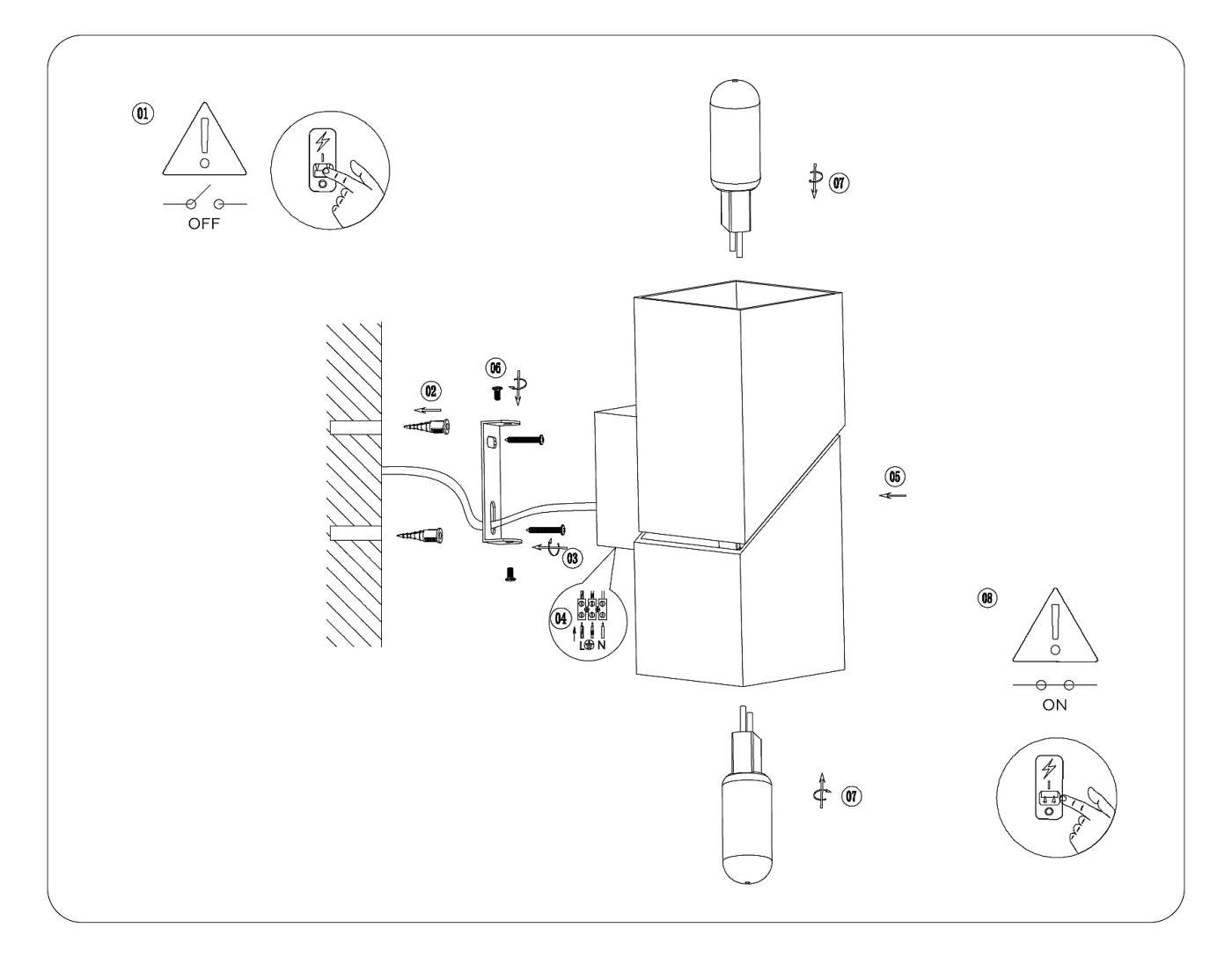 01

OFF

07

06

02

05

03

04

L N

08

ON

07