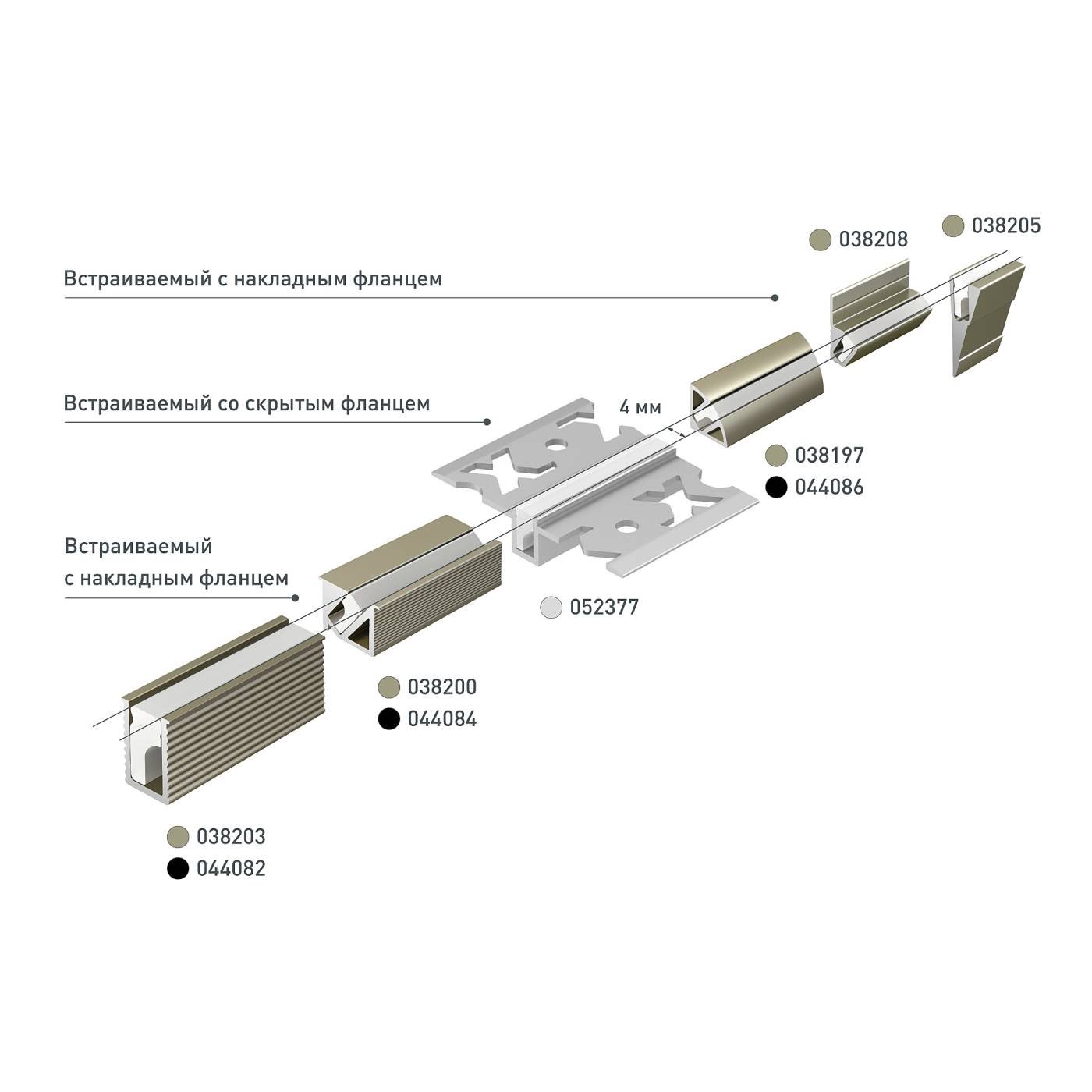 038208

038205

Встраиваемый с накладным фланцем

Встраиваемый со скрытым фланцем

4 мм

038197

044086

Встраиваемый с накладным фланцем

052377

038200

044084

038203

044082