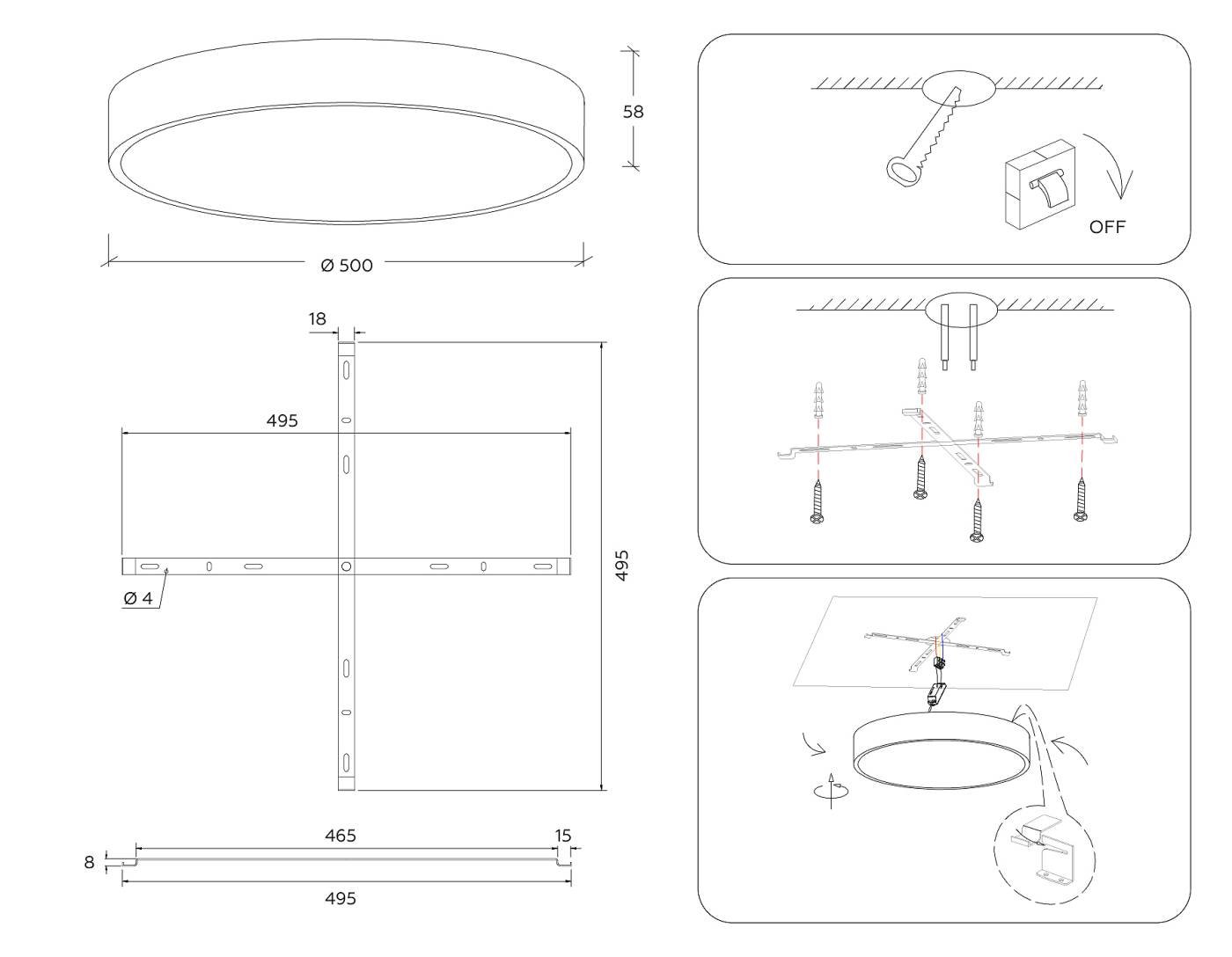 58

Ø 500

18

495

495

Ø 4

465

15

8

495

OFF