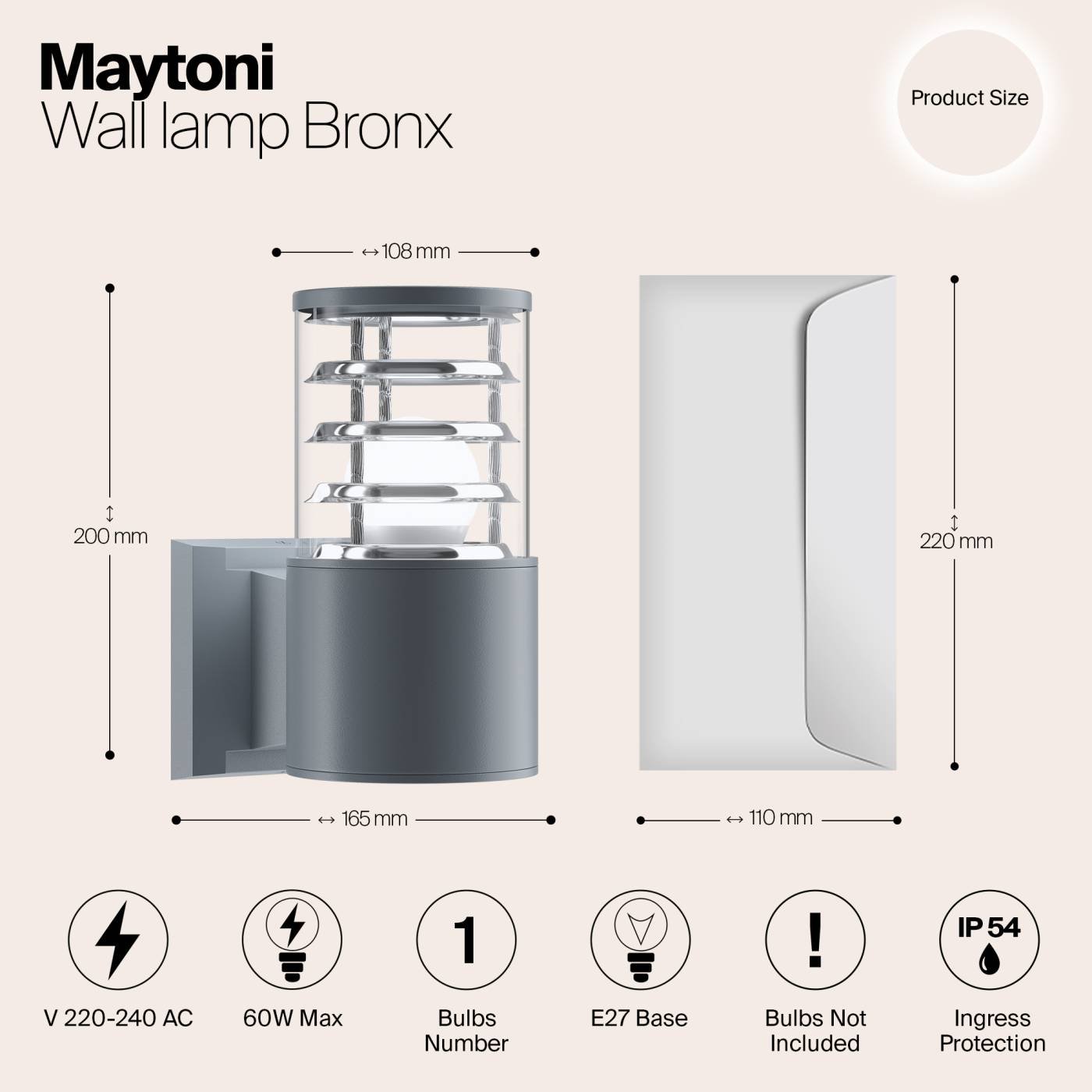 Maytoni
Wall lamp Bronx

Product Size

↔ 108 mm

↕ 200 mm

↔ 165 mm

↕ 220 mm

↔ 110 mm

V 220-240 AC

60W Max

1

Bulbs Number

E27 Base

!

Bulbs Not Included

IP 54

Ingress Protection