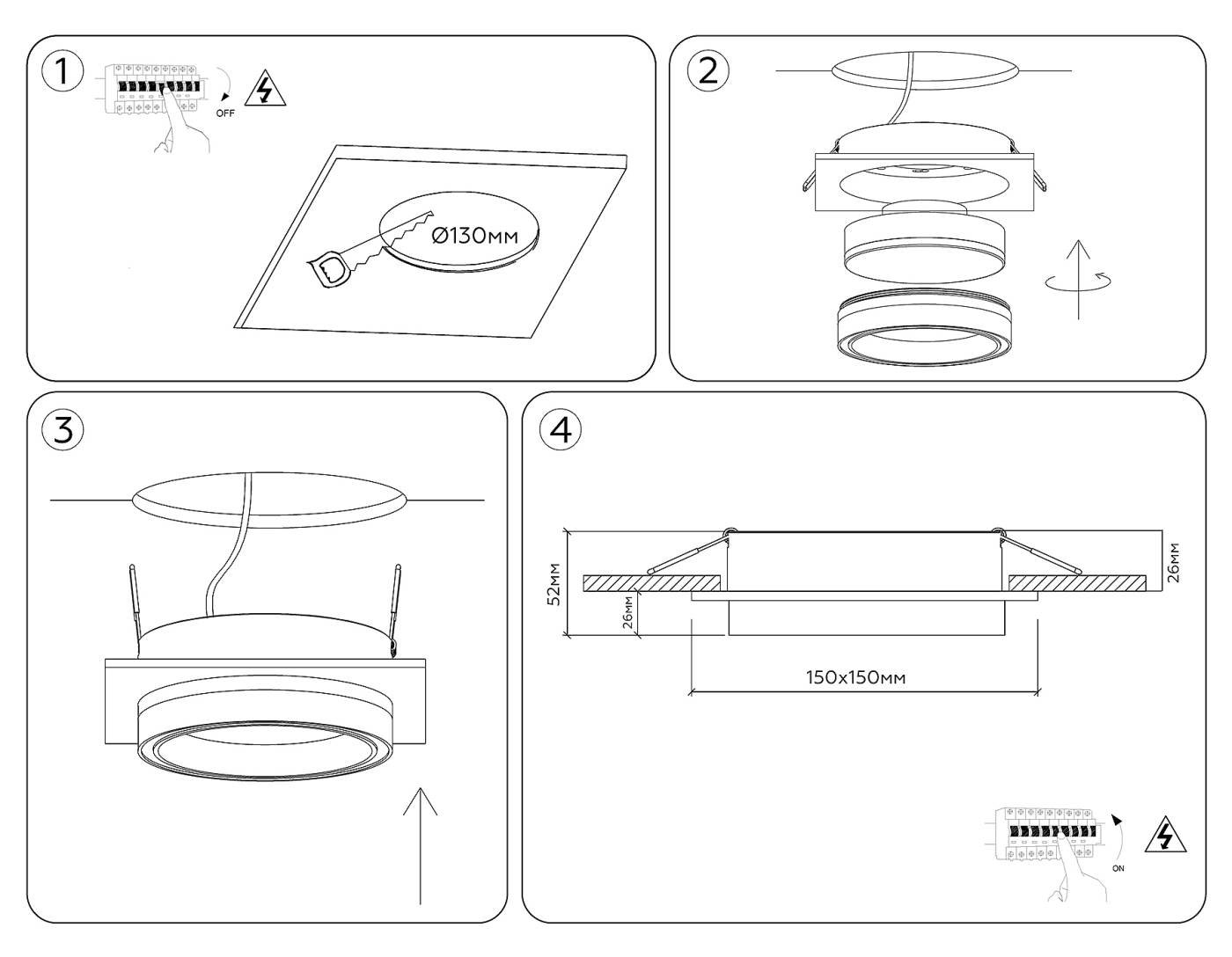 1

OFF

Ø130мм

2

3

4

52мм

26мм

26мм

150x150мм

ON