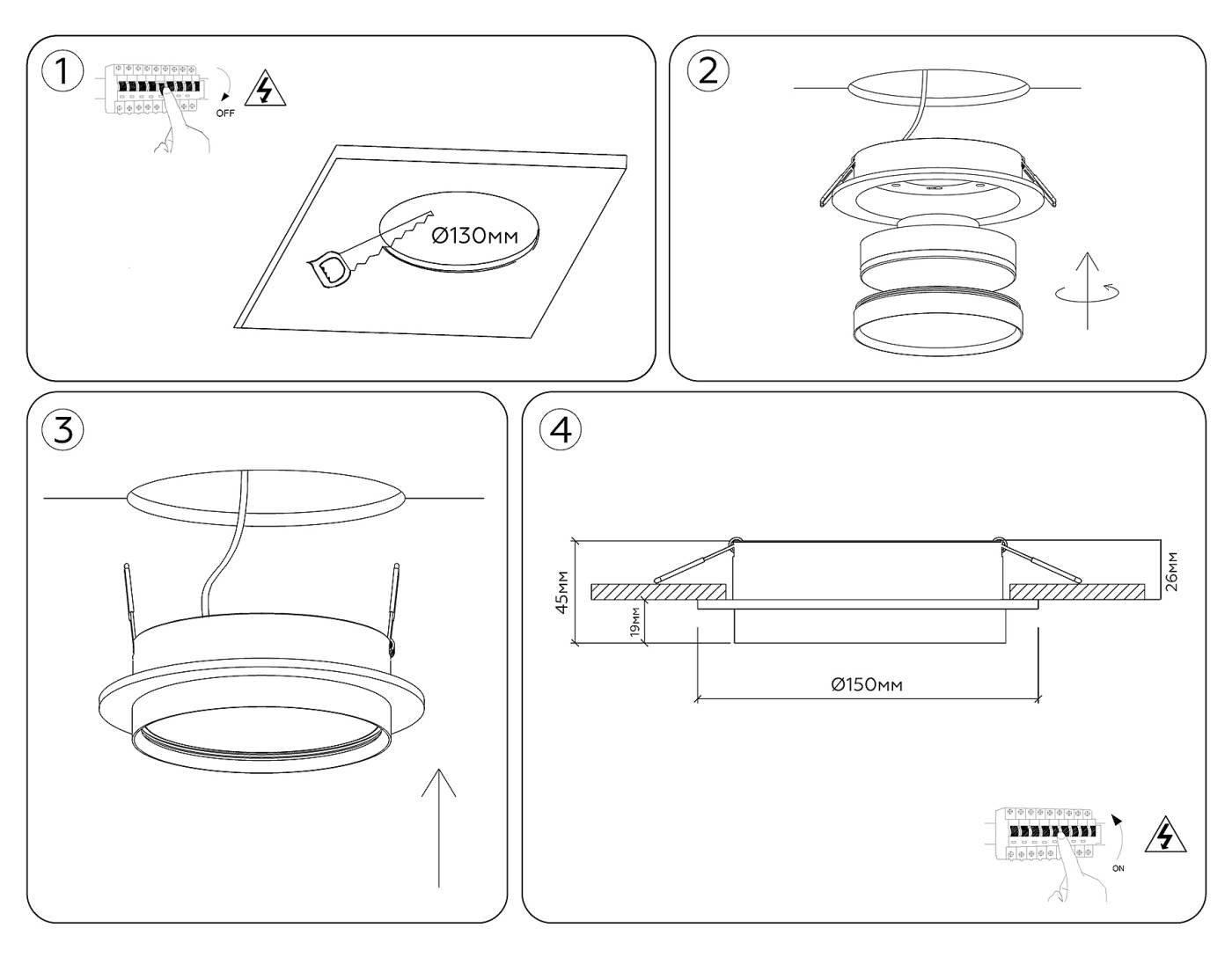 1
OFF
Ø130мм

2

3

4
45мм
19мм
26мм
Ø150мм
ON