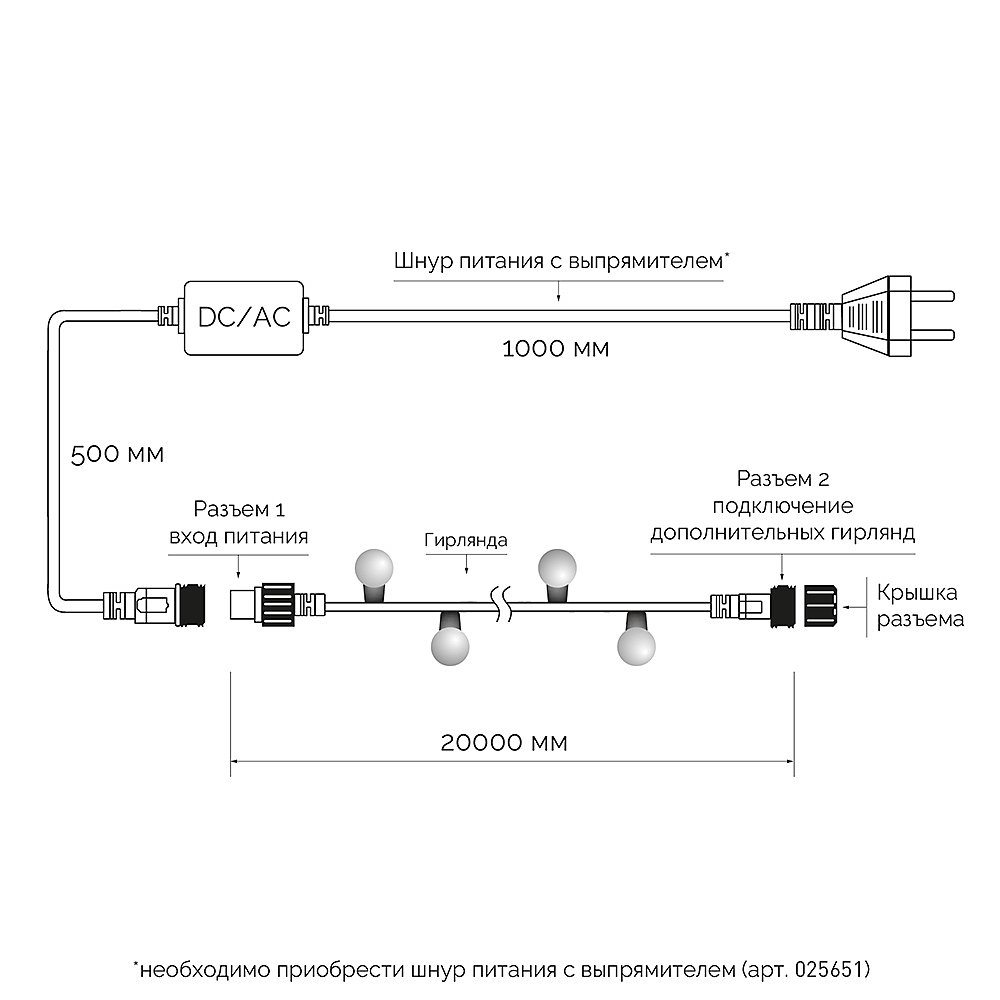 Шнур питания с выпрямителем*

DC/AC

1000 мм

500 мм

Разъем 1
вход питания

Гирлянда

Разъем 2
подключение
дополнительных гирлянд

Крышка
разъема

20000 мм

*необходимо приобрести шнур питания с выпрямителем (арт. 025651)