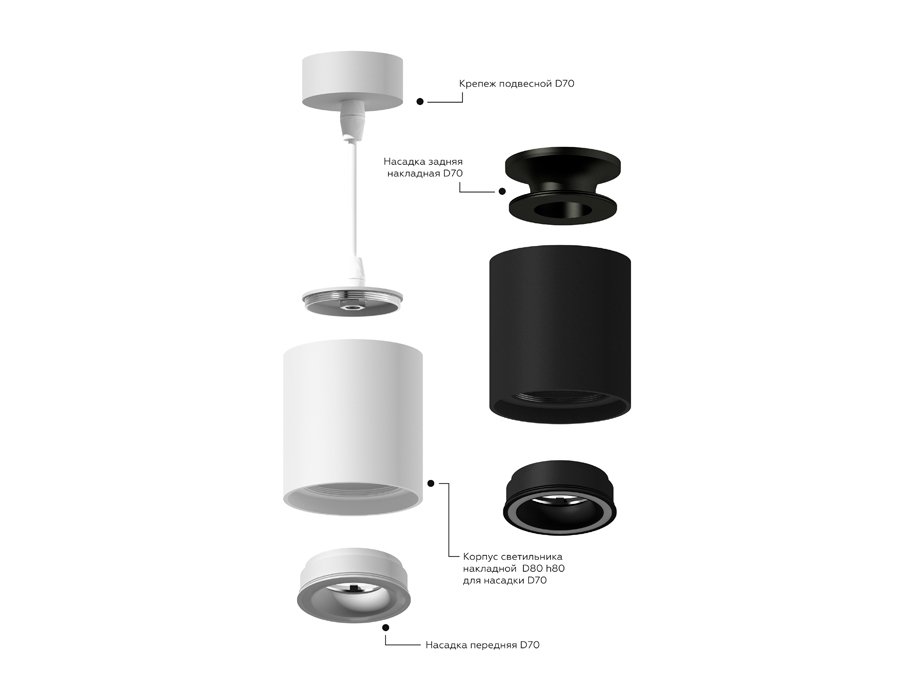 Крепеж подвесной D70

Насадка задняя накладная D70

Корпус светильника накладной D80 h80 для насадки D70

Насадка передняя D70