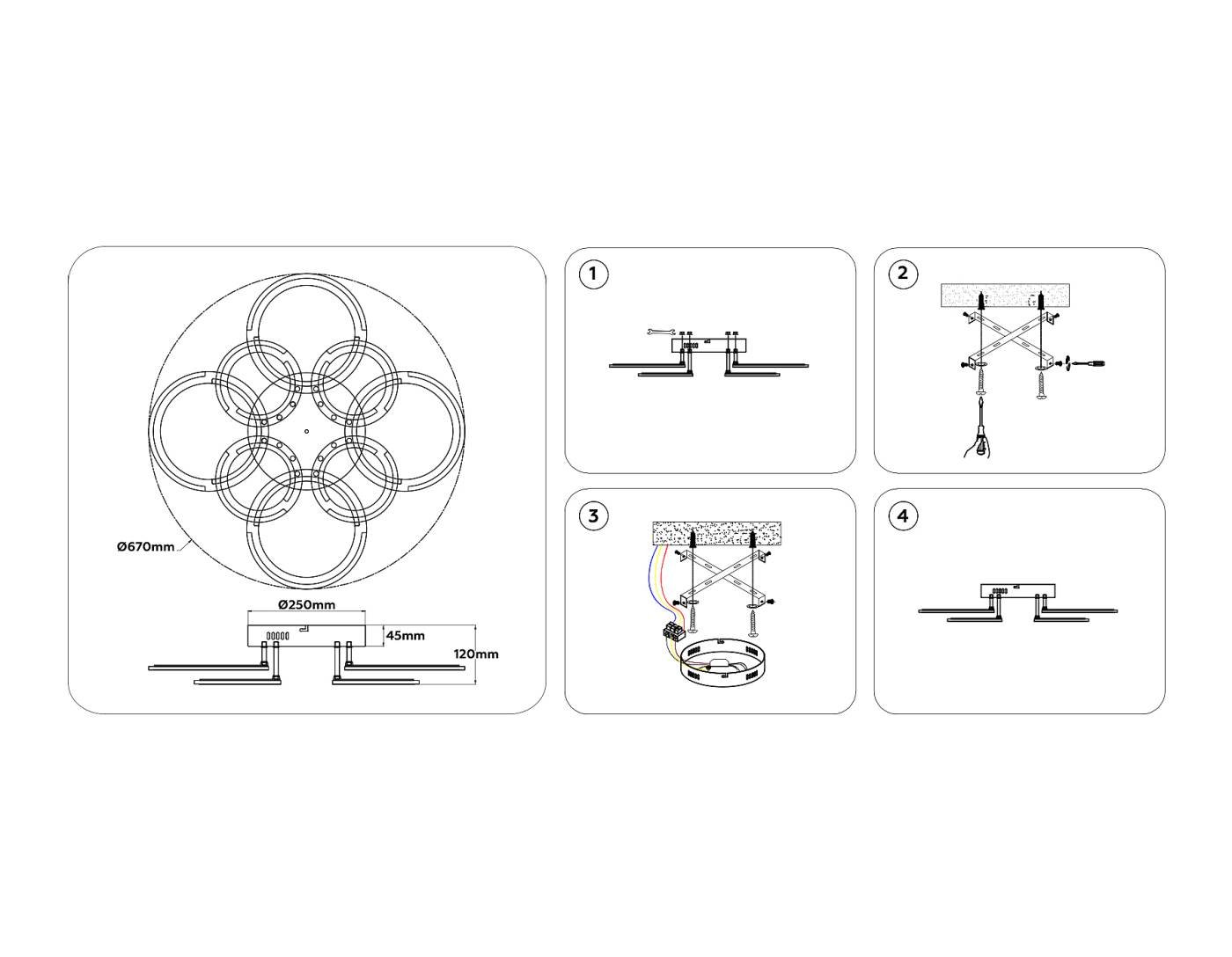 Ø670mm

Ø250mm

45mm

120mm

1

2

3

4