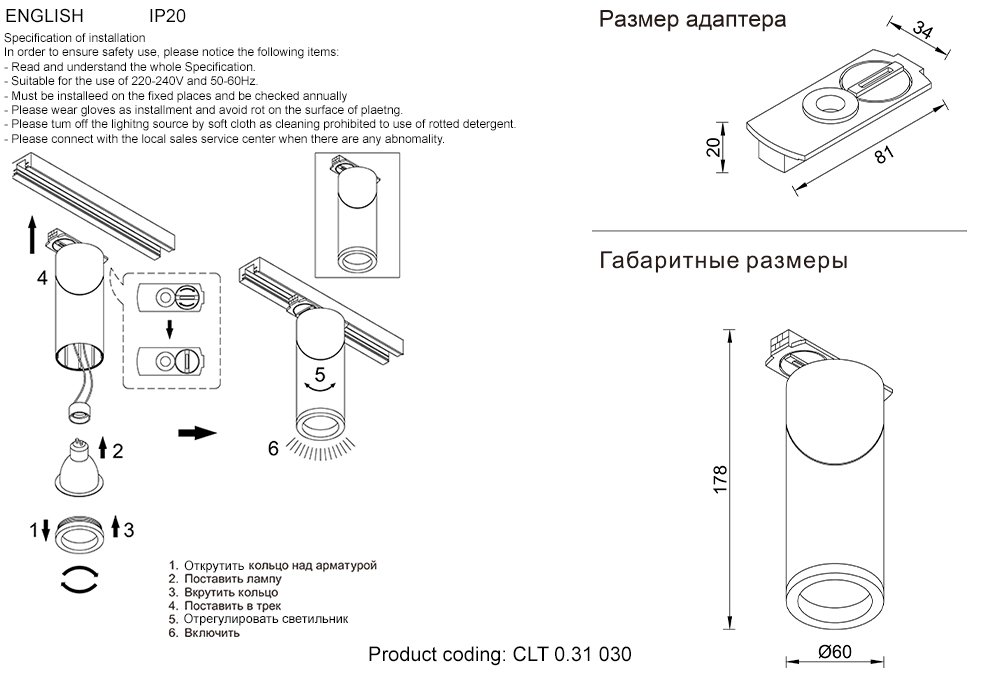 ENGLISH IP20

Specification of installation
In order to ensure safety use, please notice the following items:
- Read and understand the whole Specification.
- Suitable for the use of 220-240V and 50-60Hz.
- Must be installeed on the fixed places and be checked annually
- Please wear gloves as installment and avoid rot on the surface of plaetng.
- Please tum off the lighitng source by soft cloth as cleaning prohibited to use of rotted detergent.
- Please connect with the local sales service center when there are any abnomality.

4

5

6

2

1 3

1. Открутить кольцо над арматурой
2. Поставить лампу
3. Вкрутить кольцо
4. Поставить в трек
5. Отрегулировать светильник
6. Включить

Product coding: CLT 0.31 030

Размер адаптера

34

20

81

Габаритные размеры

178

Ø60