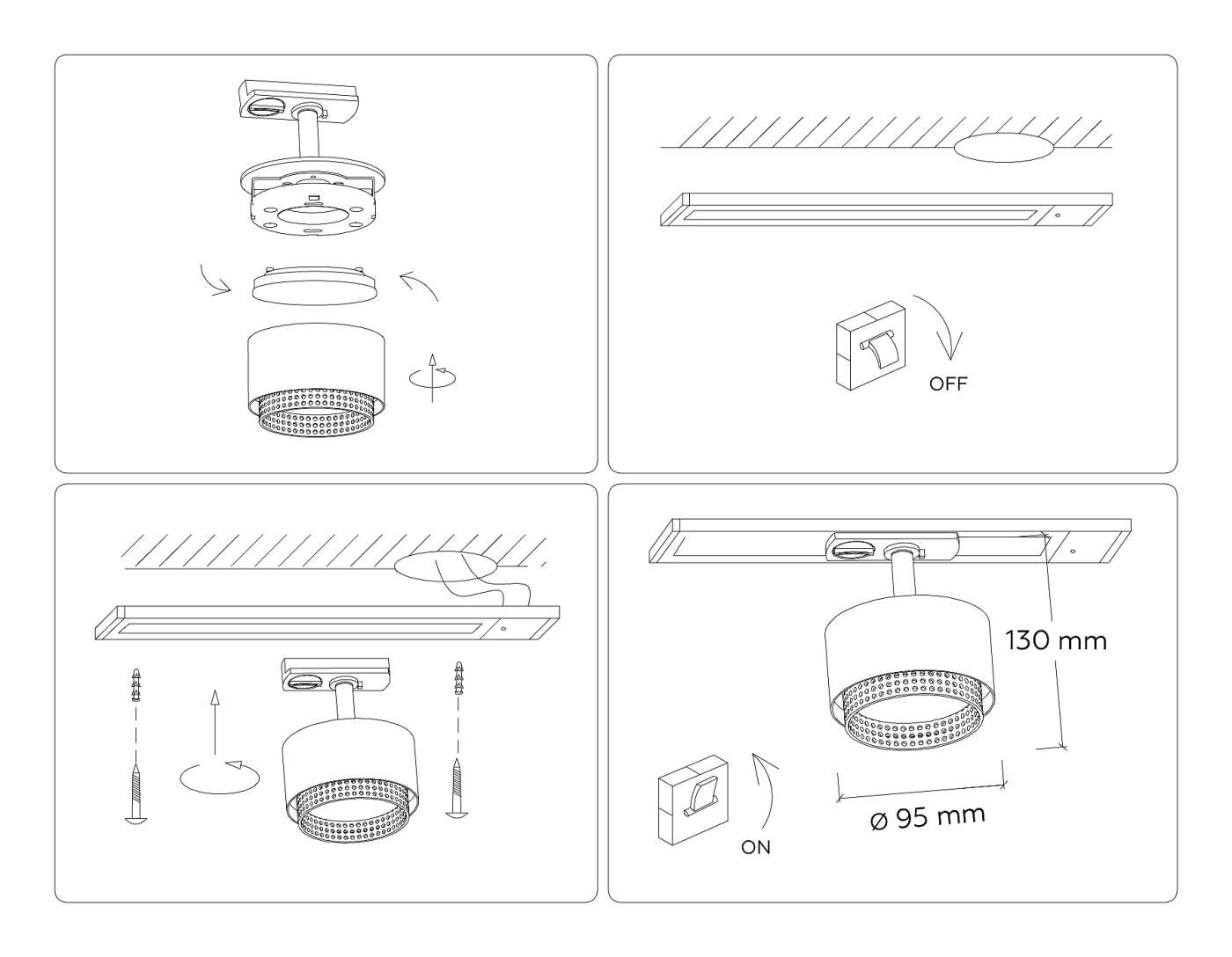 OFF

130 mm

ø 95 mm

ON