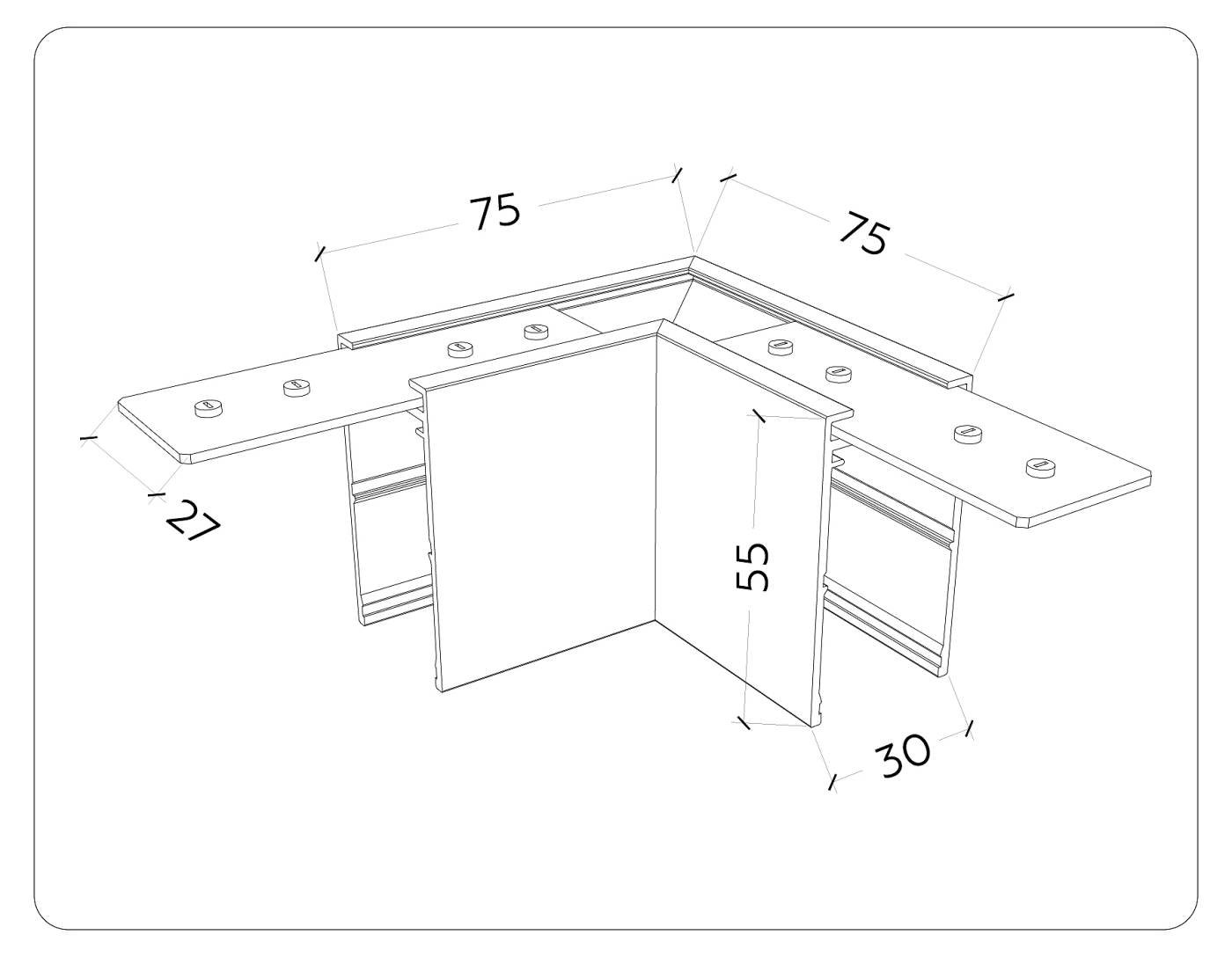 75
75
27
55
30