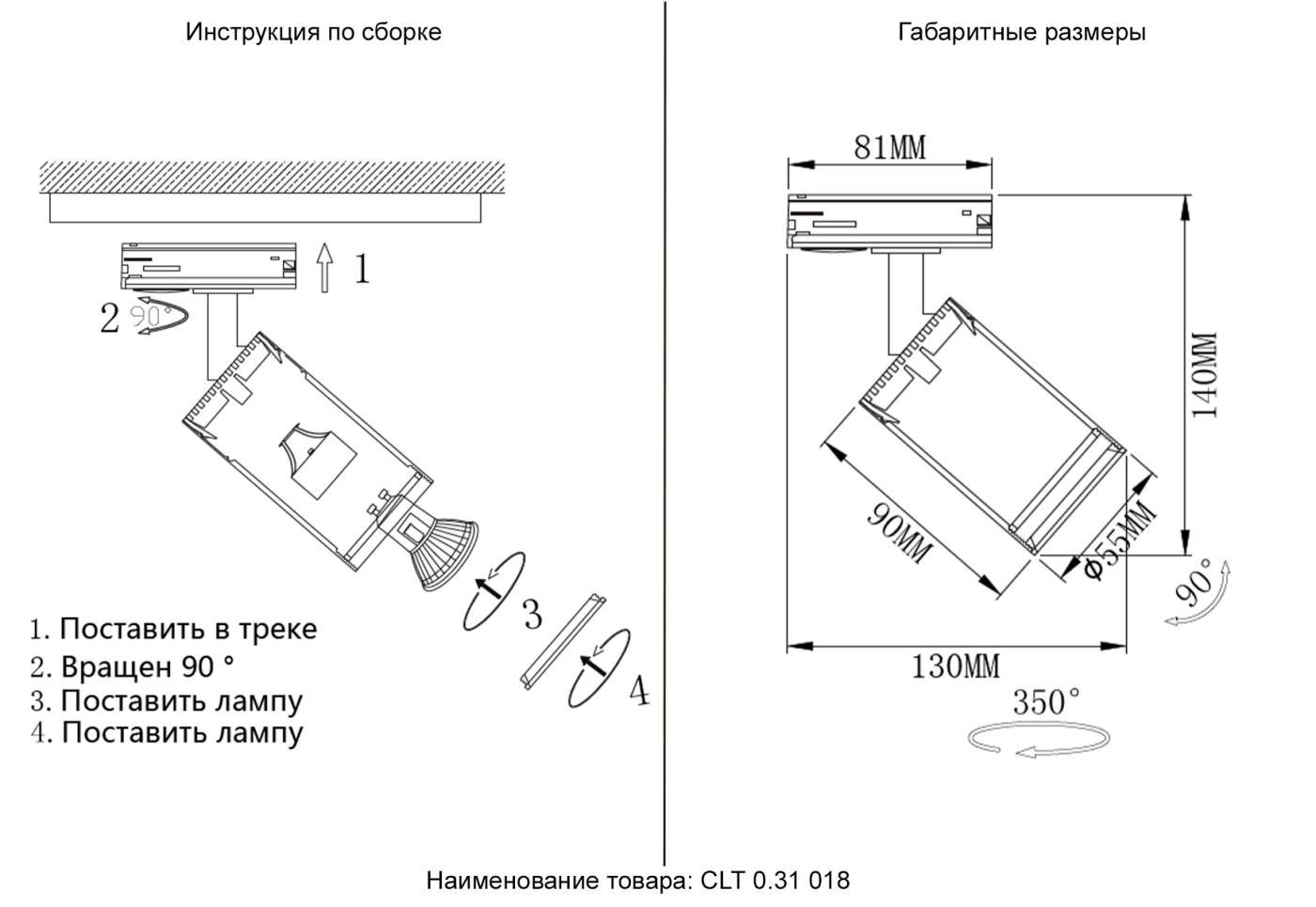 Инструкция по сборке

1

2 90°

3

4

1. Поставить в треке
2. Вращен 90 °
3. Поставить лампу
4. Поставить лампу

Габаритные размеры

81MM

140MM

90MM

Φ55MM

90°

130MM

350°

Наименование товара: CLT 0.31 018