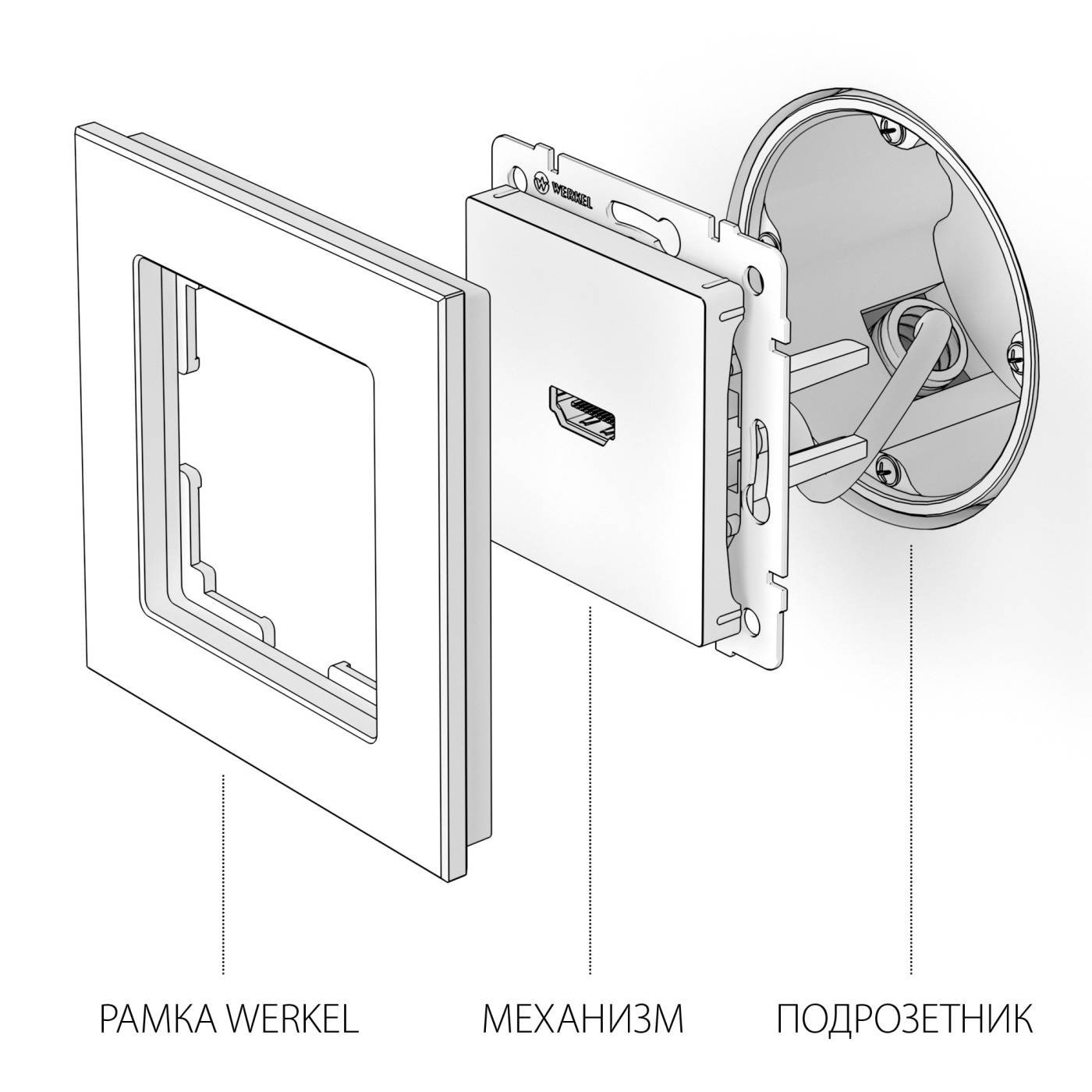 WERKEL

РАМКА WERKEL

МЕХАНИЗМ

ПОДРОЗЕТНИК