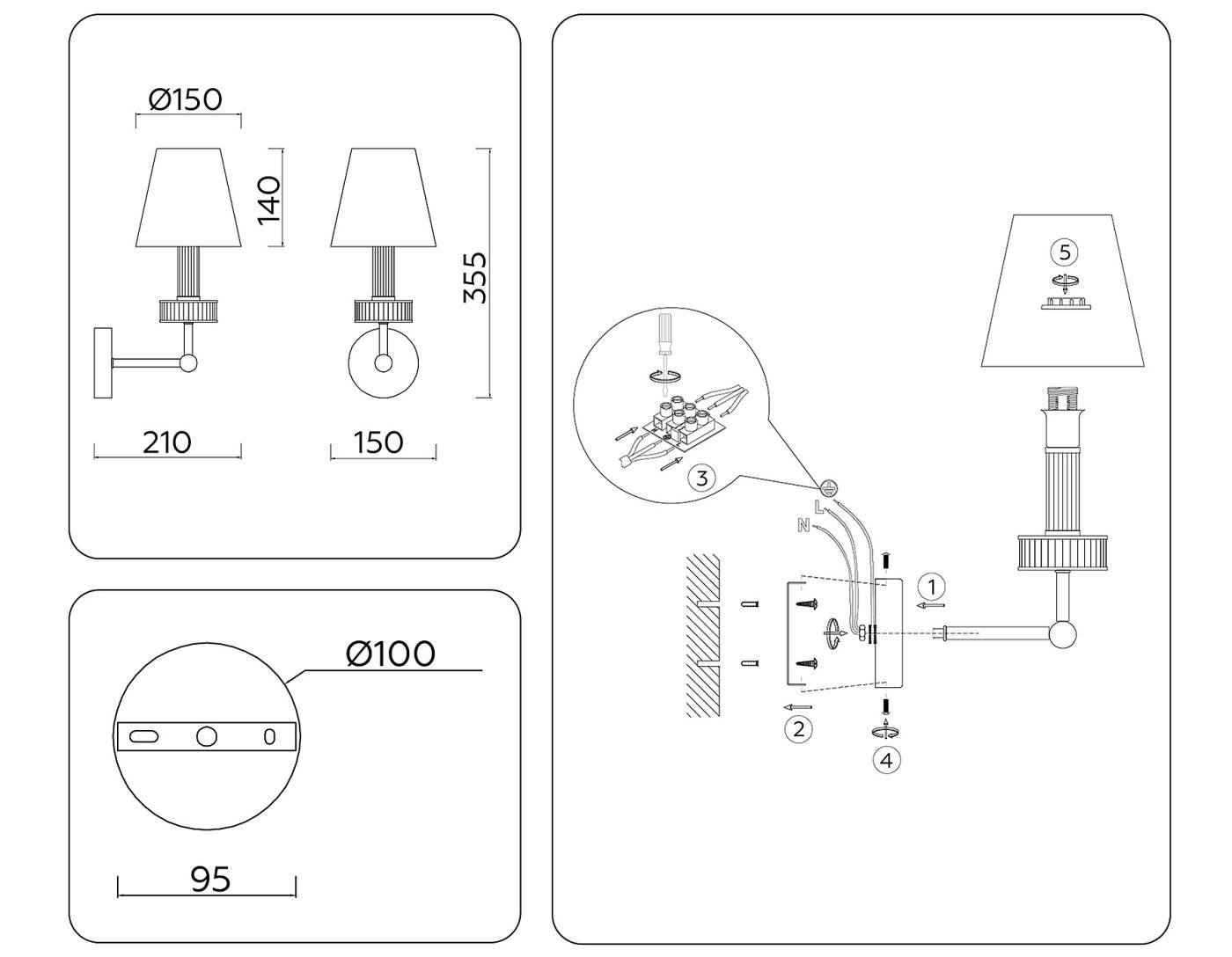 Ø150

140

355

210

150

Ø100

95

5

3

L

N

1

2

4