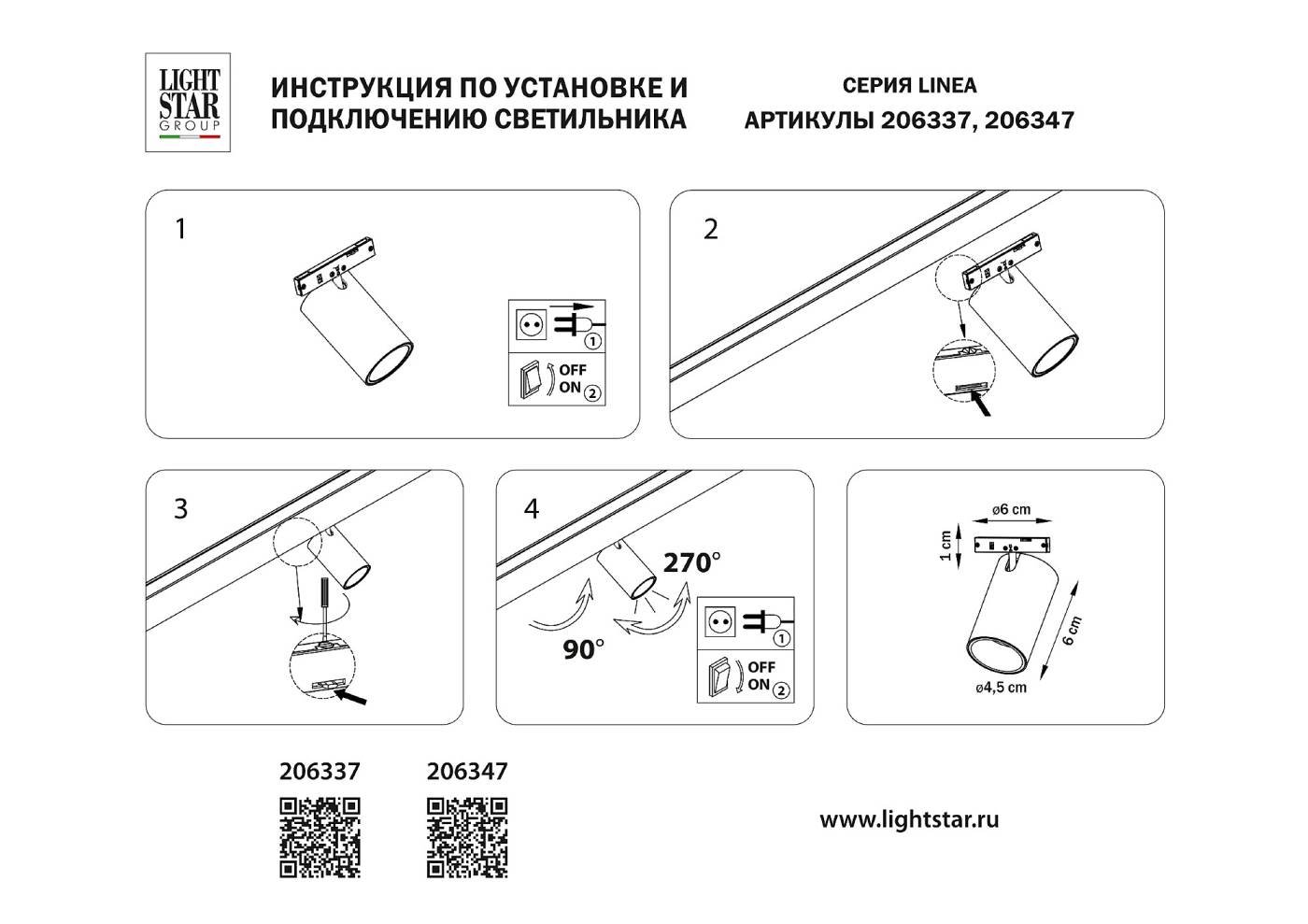 LIGHT STAR GROUP

ИНСТРУКЦИЯ ПО УСТАНОВКЕ И ПОДКЛЮЧЕНИЮ СВЕТИЛЬНИКА

СЕРИЯ LINEA
АРТИКУЛЫ 206337, 206347

1

1
OFF
ON 2

2

3

4

270°

90°

1
OFF
ON 2

ø6 cm
1 cm
6 cm
ø4,5 cm

206337

206347

www.lightstar.ru