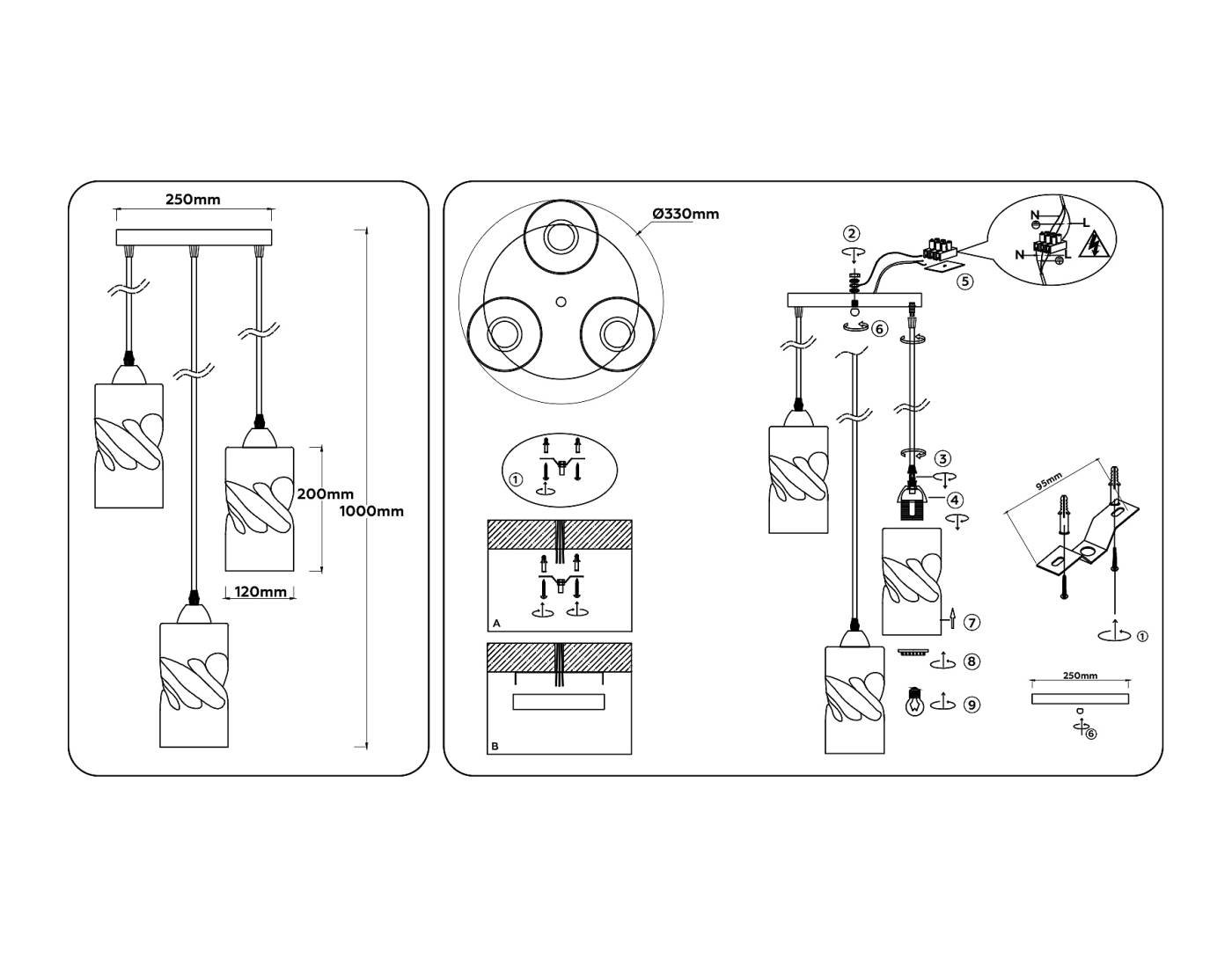 250mm

200mm

1000mm

120mm

Ø330mm

①

A

B

②

N

L

N

⑤

⑥

③

④

⑦

⑧

⑨

95mm

①

250mm

⑥