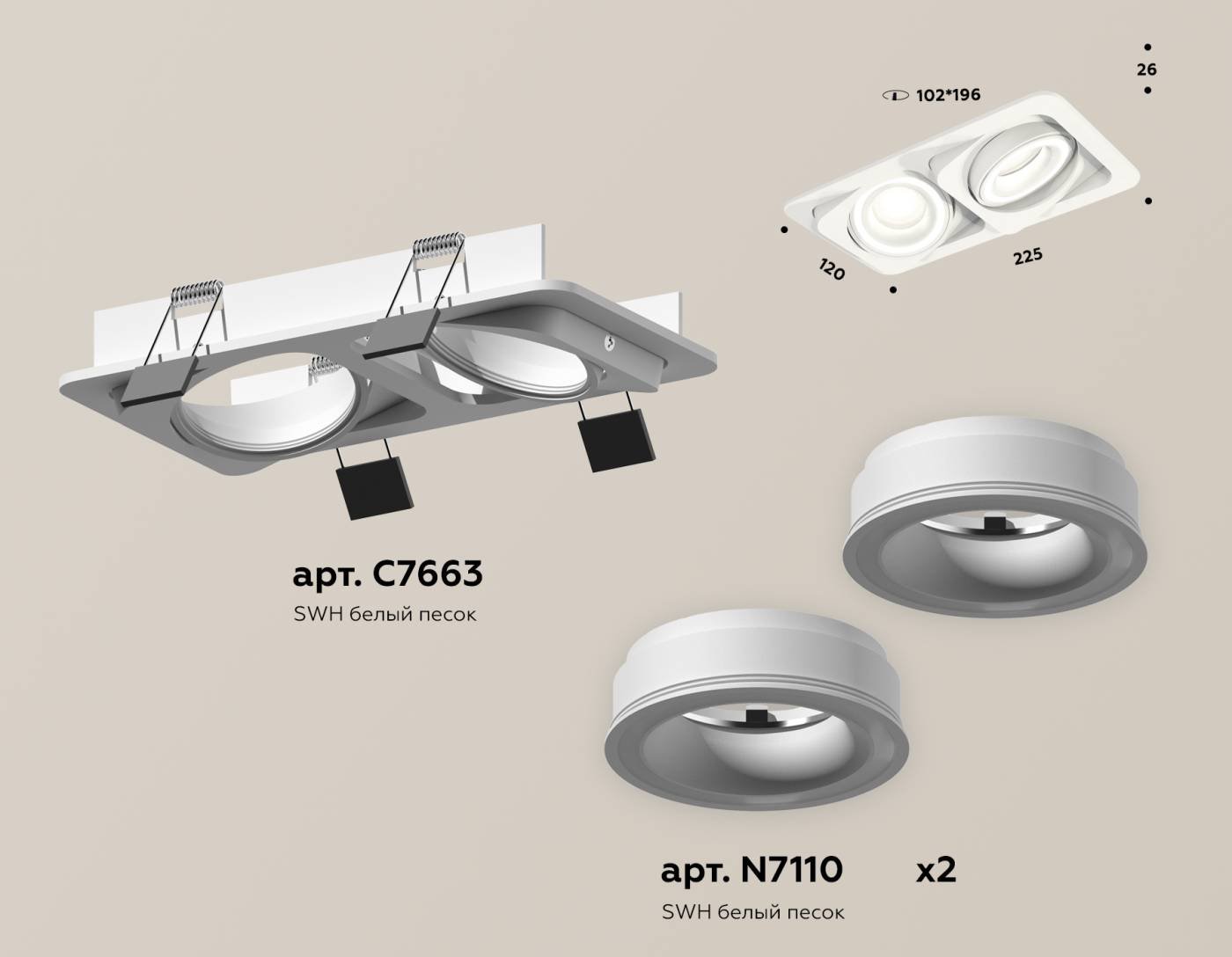 102*196

26

120

225

арт. C7663
SWH белый песок

арт. N7110 x2
SWH белый песок