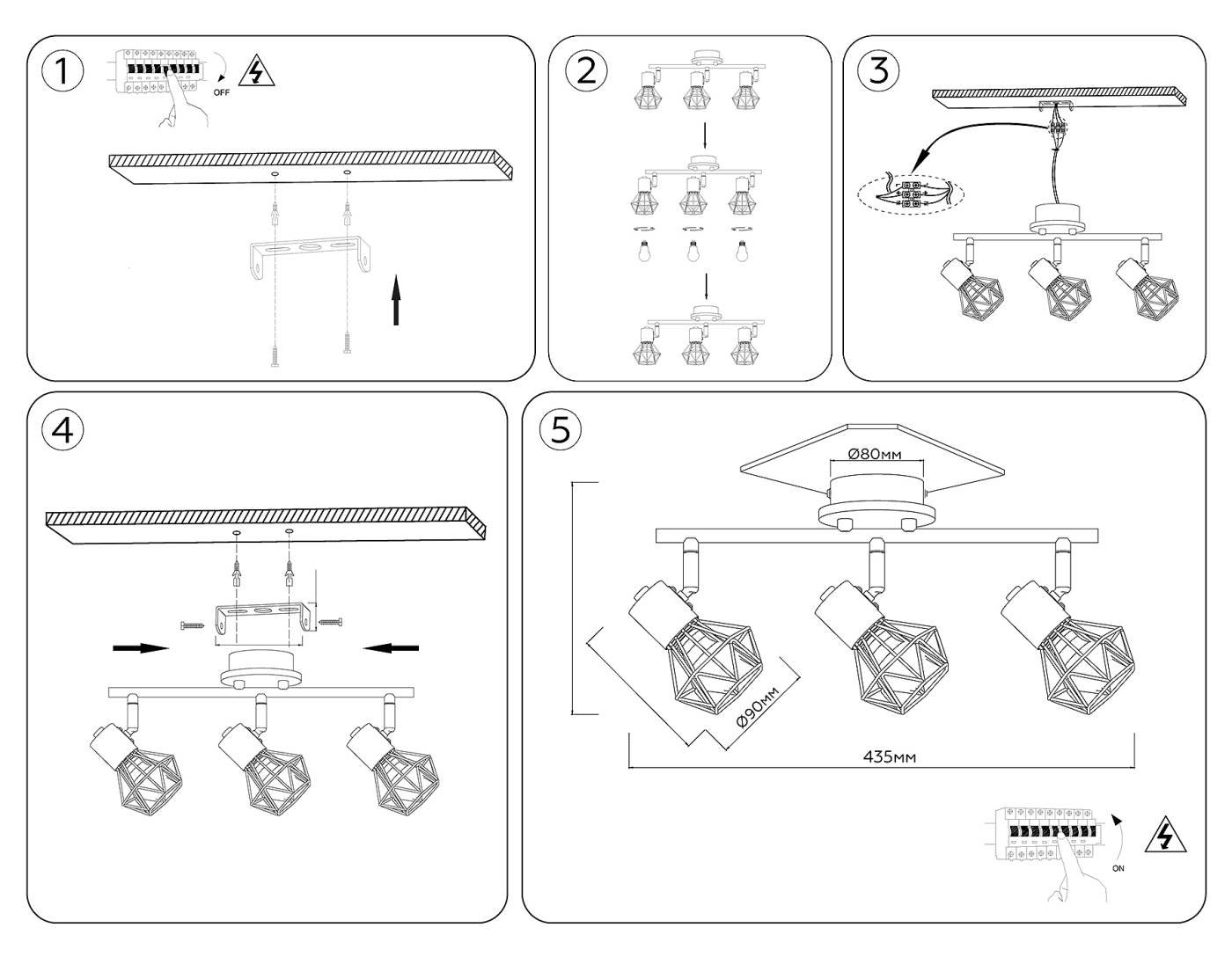 1

OFF

2

3

4

5

Ø80мм

Ø90мм

435мм

ON