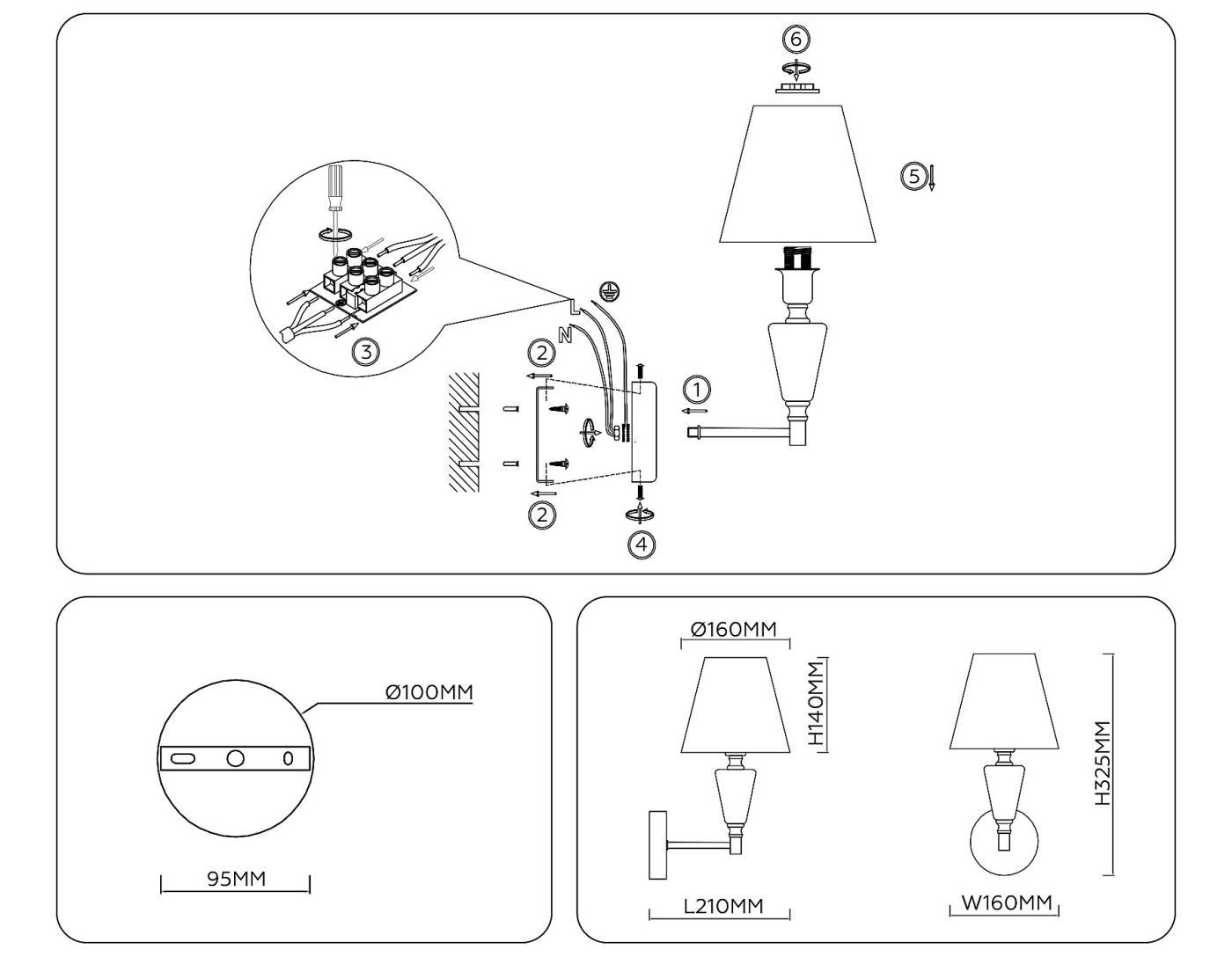 6

5

3

L

N

2

1

2

4

Ø100MM

95MM

Ø160MM

H140MM

L210MM

H325MM

W160MM