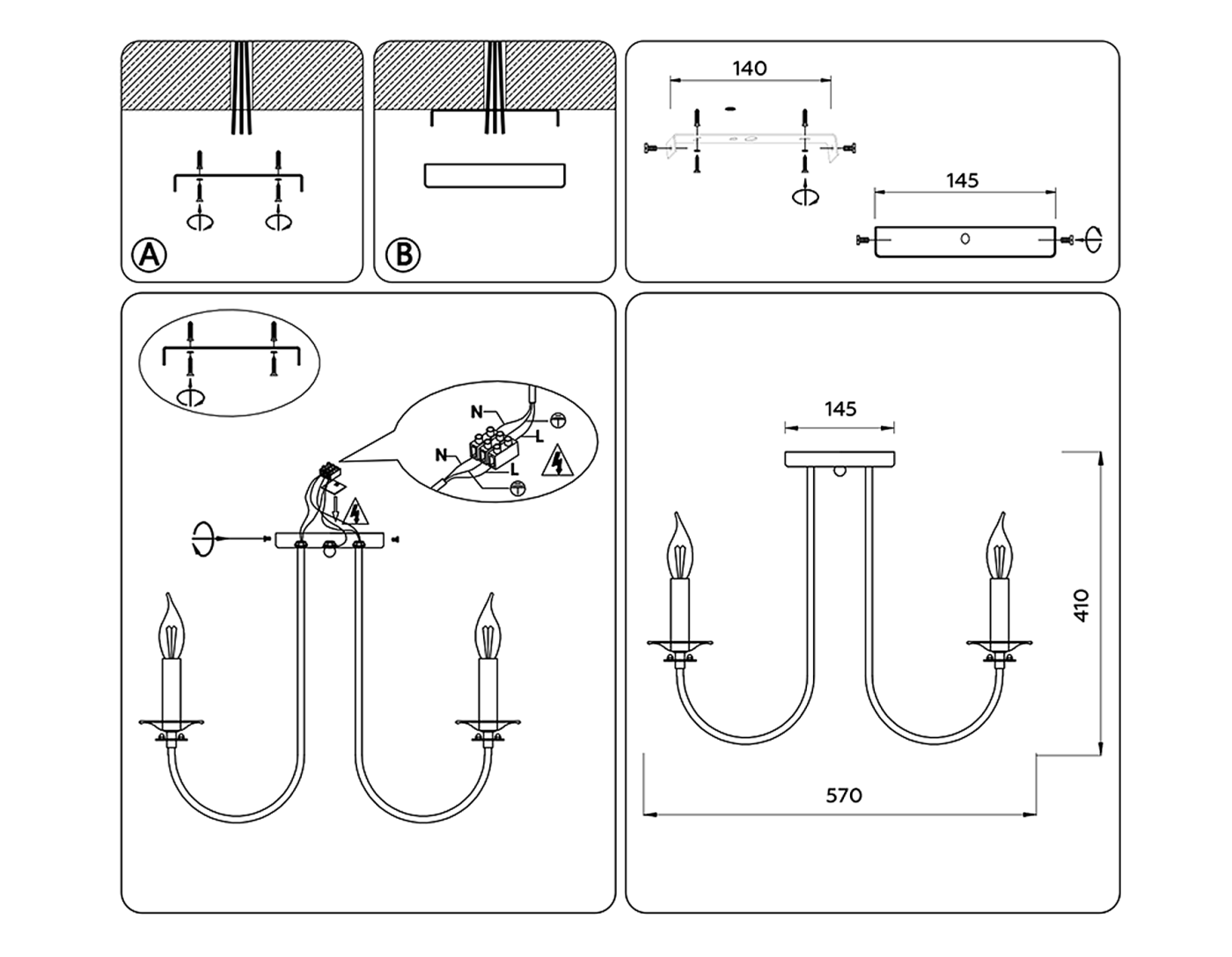 A

B

140

145

N
L
N
L

145

410

570